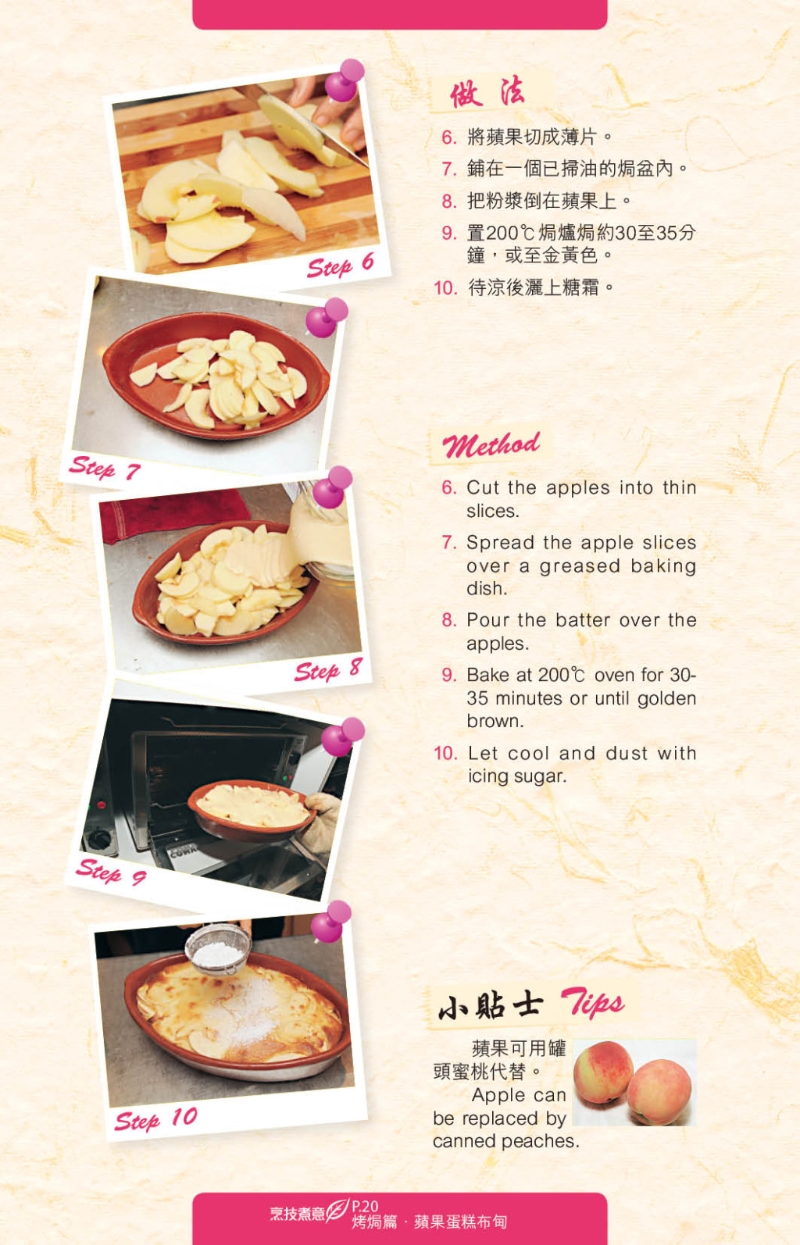 Step 6

Step 7

Step 8

Step 9

Step 10

做法

6. 將蘋果切成薄片。

7. 鋪在一個已掃油的焗盆內。

8. 把粉漿倒在蘋果上。

9. 置200℃焗爐焗約30至35分鐘，或至金黃色。

10. 待涼後灑上糖霜。

Method

6. Cut the apples into thin slices.

7. Spread the apple slices over a greased baking dish.

8. Pour the batter over the apples.

9. Bake at 200℃ oven for 30-35 minutes or until golden brown.

10. Let cool and dust with icing sugar.

小貼士 Tips

蘋果可用罐頭蜜桃代替。

Apple can be replaced by canned peaches.

烹技煮意 P.20 烤焗篇 · 蘋果蛋糕布甸