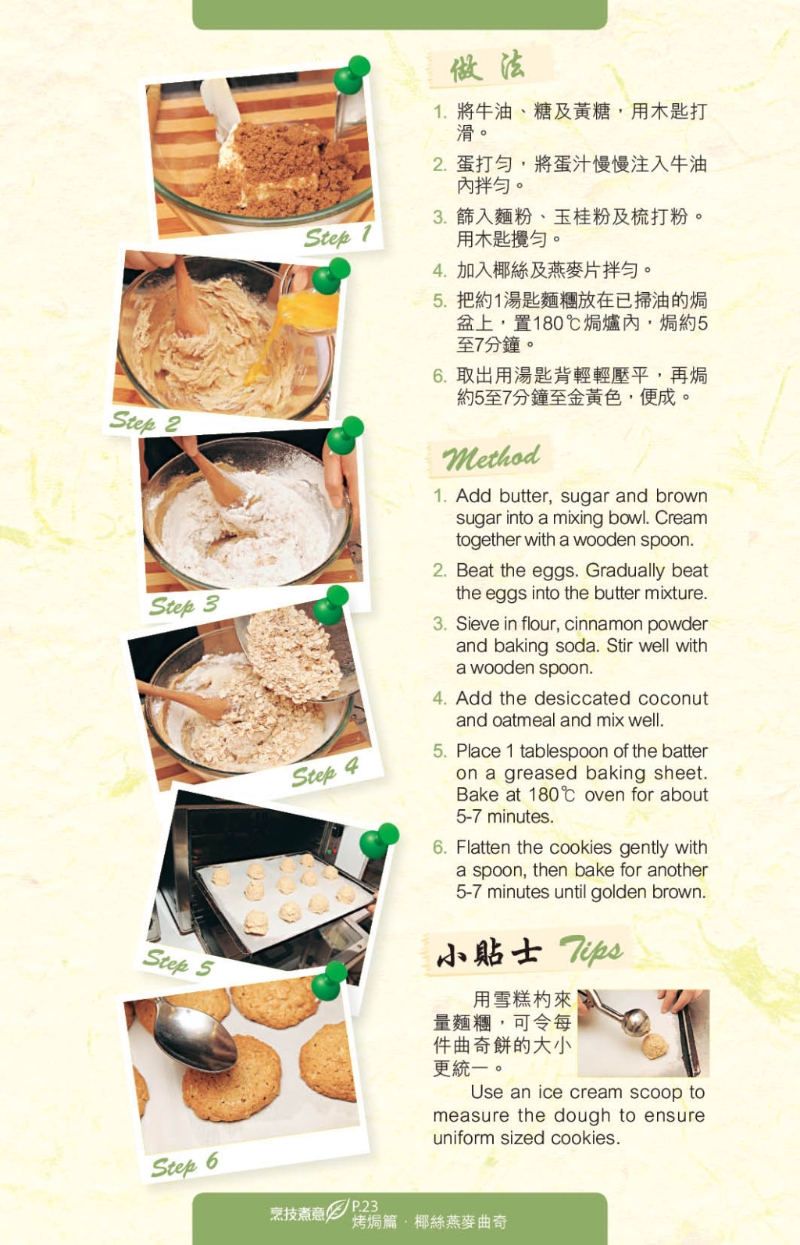 Step 1

Step 2

Step 3

Step 4

Step 5

Step 6

做法

1. 將牛油、糖及黃糖，用木匙打滑。

2. 蛋打勻，將蛋汁慢慢注入牛油內拌勻。

3. 篩入麵粉、玉桂粉及梳打粉。用木匙攪勻。

4. 加入椰絲及燕麥片拌勻。

5. 把約1湯匙麵糰放在已掃油的焗盆上，置180℃焗爐內，焗約5至7分鐘。

6. 取出用湯匙背輕輕壓平，再焗約5至7分鐘至金黃色，便成。

Method

1. Add butter, sugar and brown sugar into a mixing bowl. Cream together with a wooden spoon.

2. Beat the eggs. Gradually beat the eggs into the butter mixture.

3. Sieve in flour, cinnamon powder and baking soda. Stir well with a wooden spoon.

4. Add the desiccated coconut and oatmeal and mix well.

5. Place 1 tablespoon of the batter on a greased baking sheet. Bake at 180℃ oven for about 5-7 minutes.

6. Flatten the cookies gently with a spoon, then bake for another 5-7 minutes until golden brown.

小貼士 Tips

用雪糕杓來量麵糰，可令每件曲奇餅的大小更統一。

Use an ice cream scoop to measure the dough to ensure uniform sized cookies.

烹技煮意 P.23 烤焗篇 · 椰絲燕麥曲奇