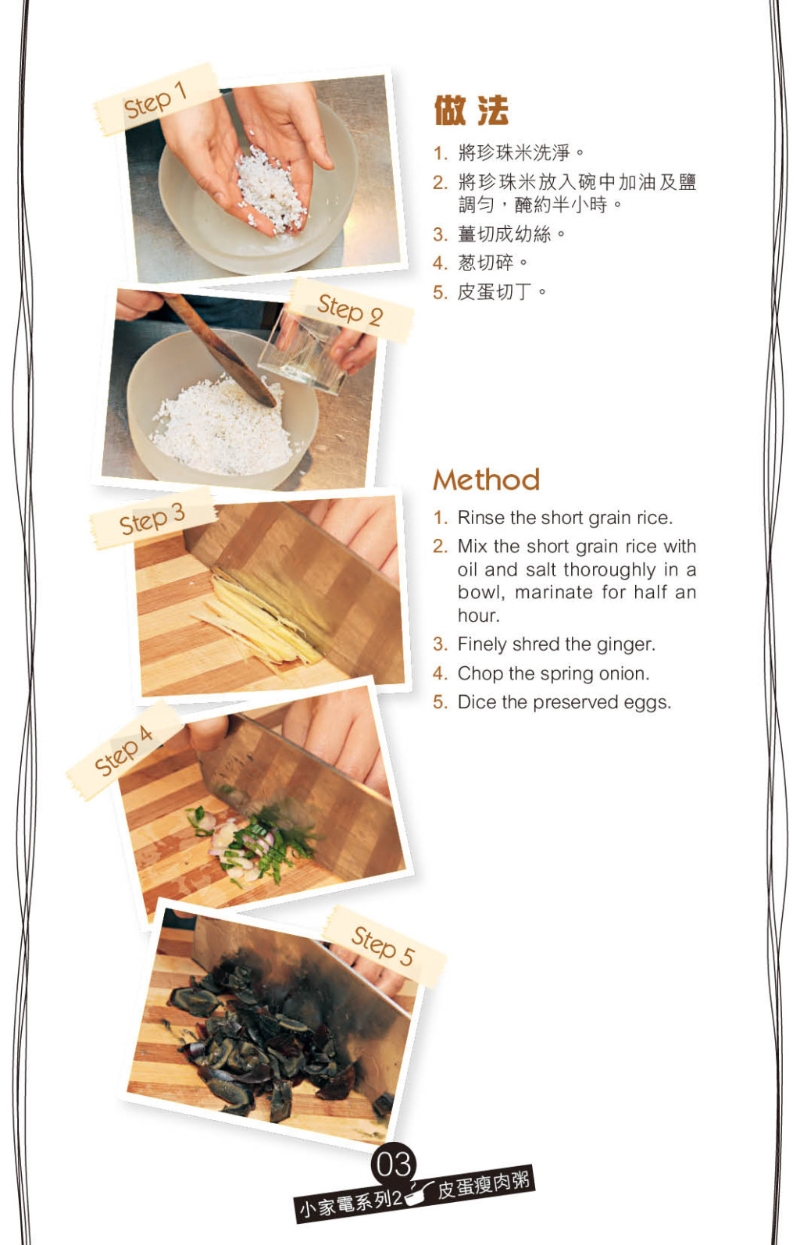 Step 1

Step 2

Step 3

Step 4

Step 5

做法

1. 將珍珠米洗淨。
2. 將珍珠米放入碗中加油及鹽調勻，醃約半小時。
3. 薑切成幼絲。
4. 葱切碎。
5. 皮蛋切丁。

Method

1. Rinse the short grain rice.
2. Mix the short grain rice with oil and salt thoroughly in a bowl, marinate for half an hour.
3. Finely shred the ginger.
4. Chop the spring onion.
5. Dice the preserved eggs.

03

小家電系列2 皮蛋瘦肉粥