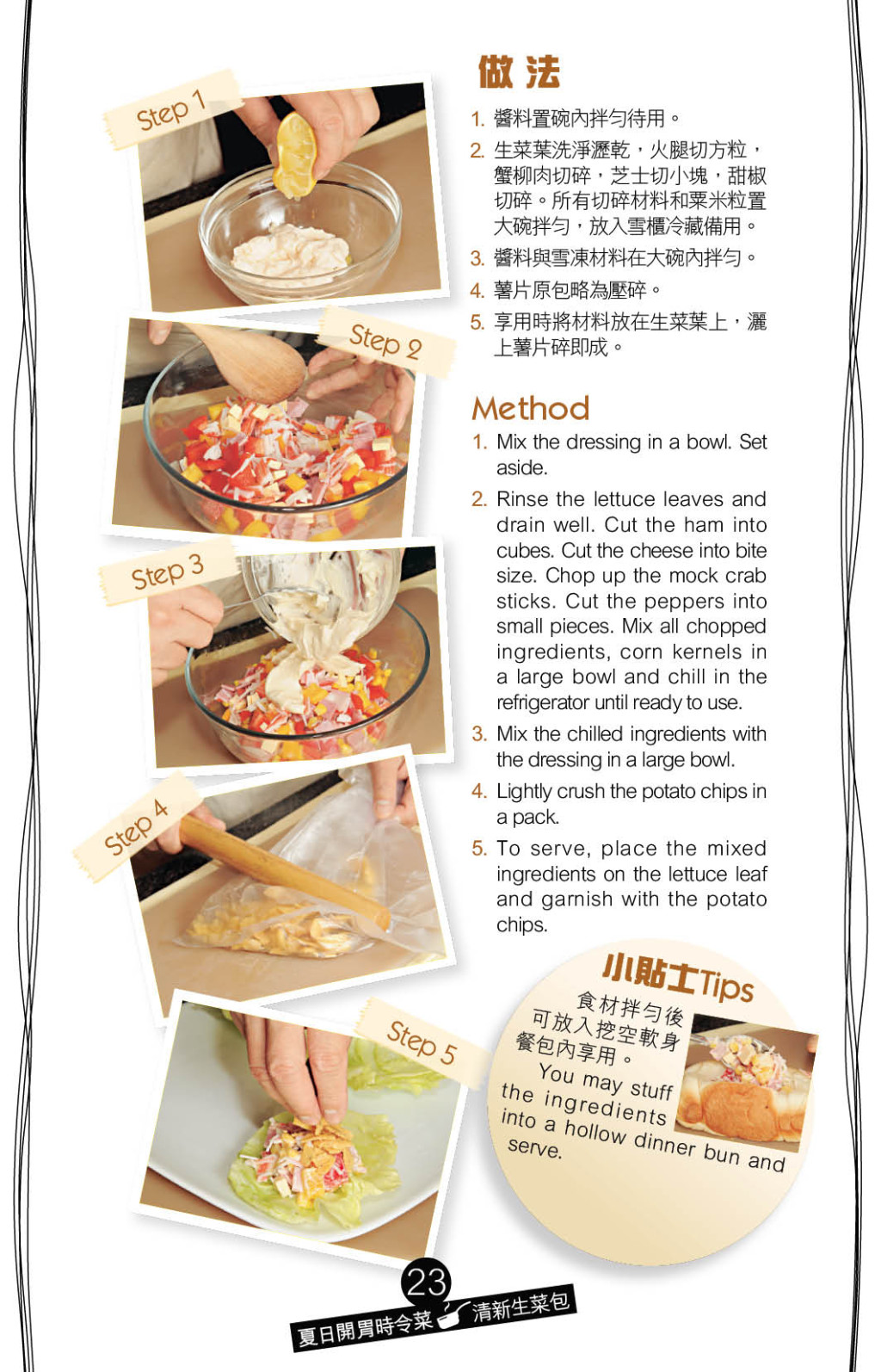 Step 1

Step 2

Step 3

Step 4

Step 5

做法

1. 醬料置碗內拌勻待用。

2. 生菜葉洗淨瀝乾，火腿切方粒，蟹柳肉切碎，芝士切小塊，甜椒切碎。所有切碎材料和粟米粒置大碗拌勻，放入雪櫃冷藏備用。

3. 醬料與雪凍材料在大碗內拌勻。

4. 薯片原包略為壓碎。

5. 享用時將材料放在生菜葉上，灑上薯片碎即成。

Method

1. Mix the dressing in a bowl. Set aside.

2. Rinse the lettuce leaves and drain well. Cut the ham into cubes. Cut the cheese into bite size. Chop up the mock crab sticks. Cut the peppers into small pieces. Mix all chopped ingredients, corn kernels in a large bowl and chill in the refrigerator until ready to use.

3. Mix the chilled ingredients with the dressing in a large bowl.

4. Lightly crush the potato chips in a pack.

5. To serve, place the mixed ingredients on the lettuce leaf and garnish with the potato chips.

小貼士Tips

食材拌勻後可放入挖空軟身餐包內享用。

You may stuff the ingredients into a hollow dinner bun and serve.

23

夏日開胃時令菜 清新生菜包