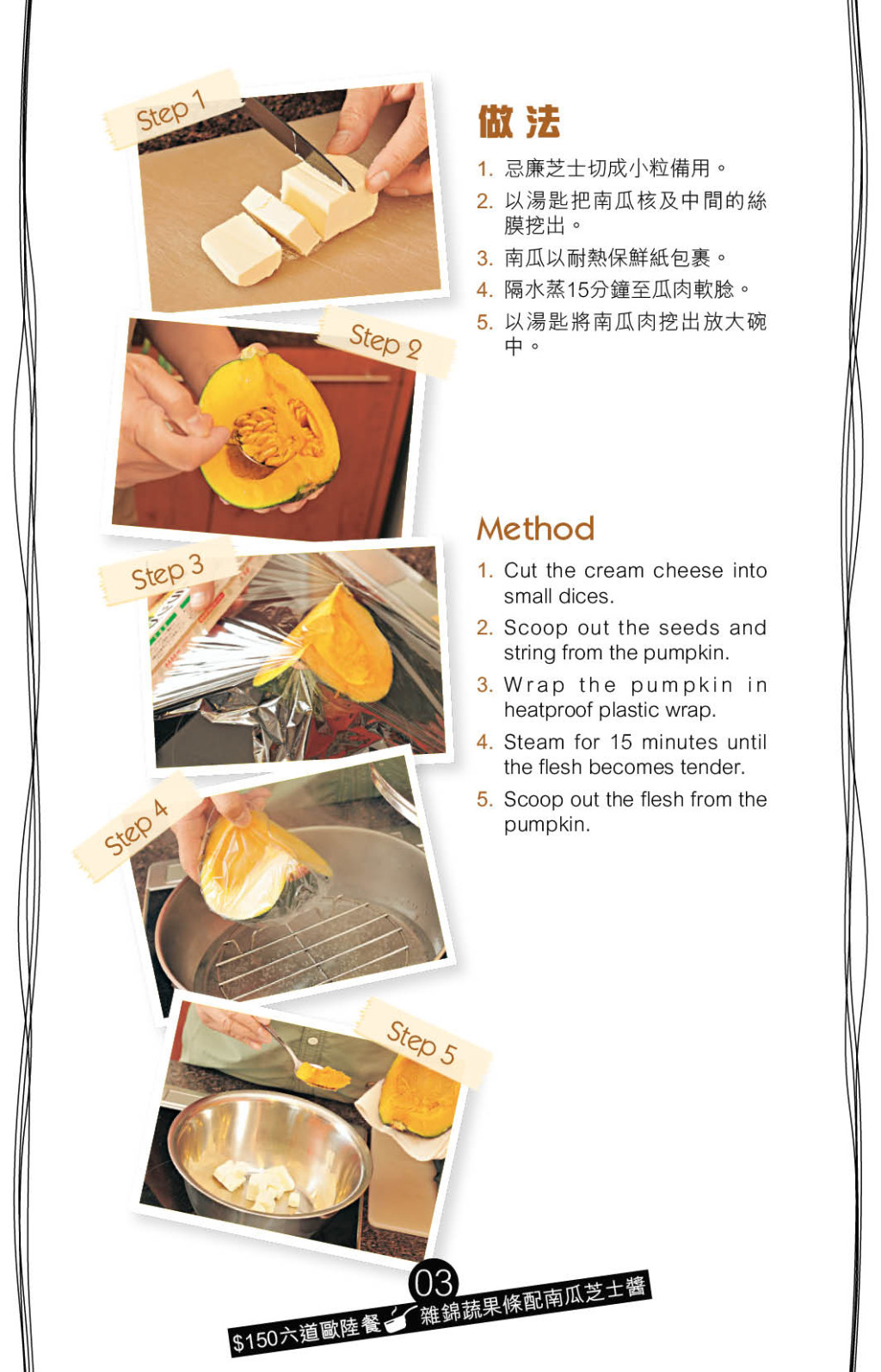 Step 1

Step 2

Step 3

Step 4

Step 5

做法

1. 忌廉芝士切成小粒備用。
2. 以湯匙把南瓜核及中間的絲膜挖出。
3. 南瓜以耐熱保鮮紙包裹。
4. 隔水蒸15分鐘至瓜肉軟腍。
5. 以湯匙將南瓜肉挖出放大碗中。

Method

1. Cut the cream cheese into small dices.
2. Scoop out the seeds and string from the pumpkin.
3. Wrap the pumpkin in heatproof plastic wrap.
4. Steam for 15 minutes until the flesh becomes tender.
5. Scoop out the flesh from the pumpkin.

03

$150六道歐陸餐 雜錦蔬果條配南瓜芝士醬