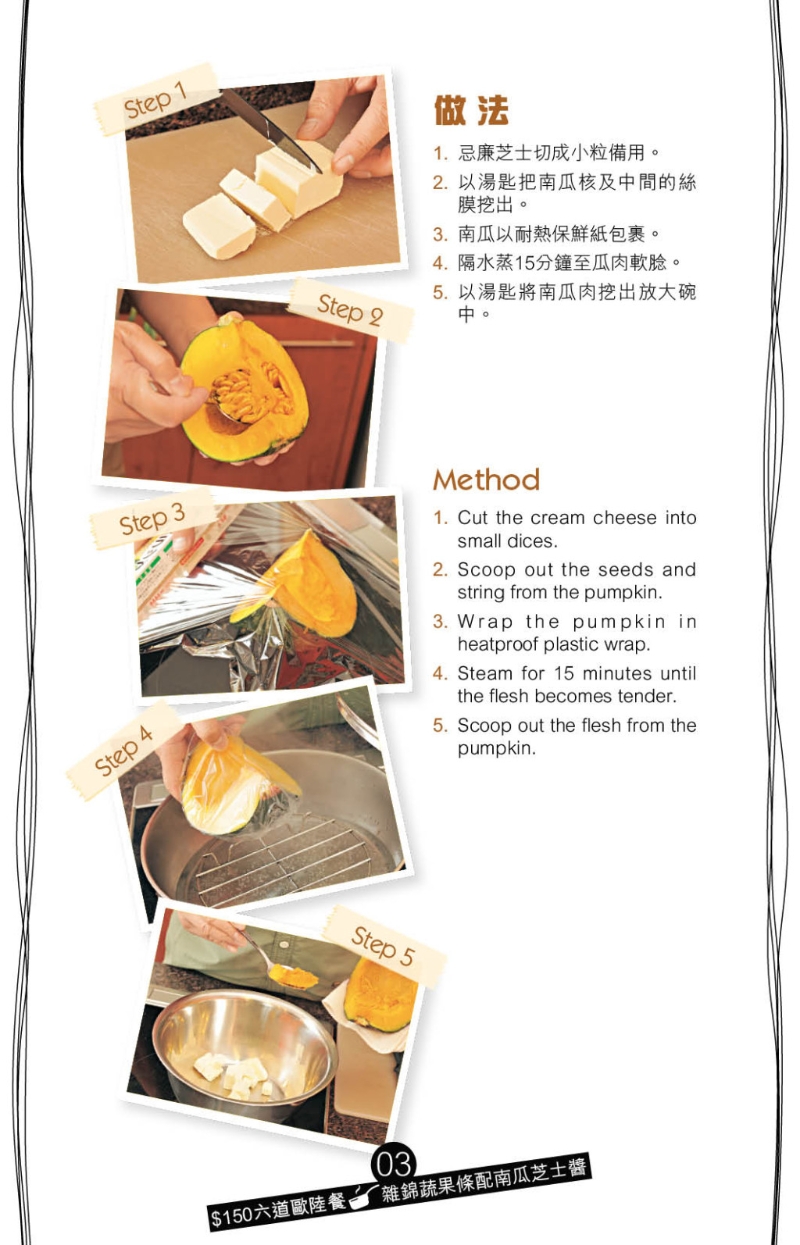 Step 1

Step 2

Step 3

Step 4

Step 5

做法

1. 忌廉芝士切成小粒備用。
2. 以湯匙把南瓜核及中間的絲膜挖出。
3. 南瓜以耐熱保鮮紙包裹。
4. 隔水蒸15分鐘至瓜肉軟腍。
5. 以湯匙將南瓜肉挖出放大碗中。

Method

1. Cut the cream cheese into small dices.
2. Scoop out the seeds and string from the pumpkin.
3. Wrap the pumpkin in heatproof plastic wrap.
4. Steam for 15 minutes until the flesh becomes tender.
5. Scoop out the flesh from the pumpkin.

03
$150六道歐陸餐 雜錦蔬果條配南瓜芝士醬