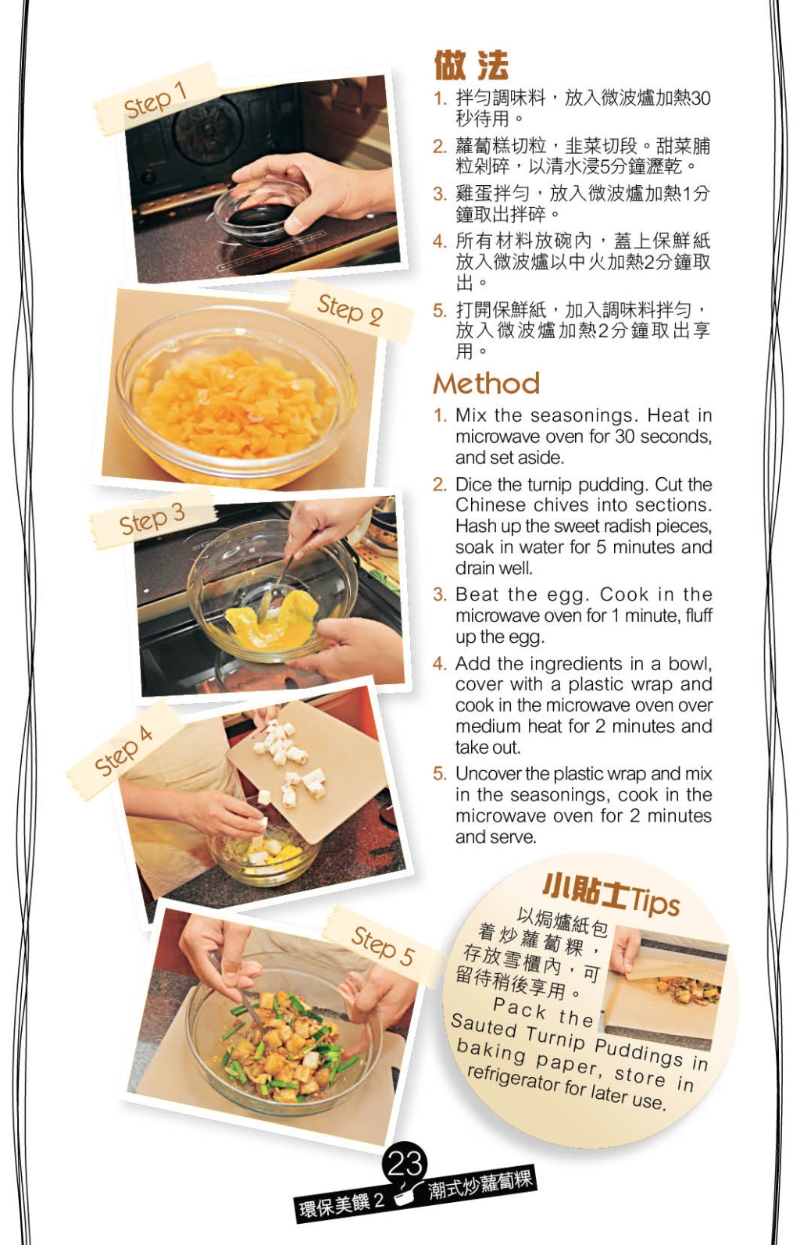 Step 1

Step 2

Step 3

Step 4

Step 5

做法

1. 拌勻調味料，放入微波爐加熱30秒待用。

2. 蘿蔔糕切粒，韭菜切段。甜菜脯粒剁碎，以清水浸5分鐘瀝乾。

3. 雞蛋拌勻，放入微波爐加熱1分鐘取出拌碎。

4. 所有材料放碗內，蓋上保鮮紙放入微波爐以中火加熱2分鐘取出。

5. 打開保鮮紙，加入調味料拌勻，放入微波爐加熱2分鐘取出享用。

Method

1. Mix the seasonings. Heat in microwave oven for 30 seconds, and set aside.

2. Dice the turnip pudding. Cut the Chinese chives into sections. Hash up the sweet radish pieces, soak in water for 5 minutes and drain well.

3. Beat the egg. Cook in the microwave oven for 1 minute, fluff up the egg.

4. Add the ingredients in a bowl, cover with a plastic wrap and cook in the microwave oven over medium heat for 2 minutes and take out.

5. Uncover the plastic wrap and mix in the seasonings, cook in the microwave oven for 2 minutes and serve.

小貼士Tips

以焗爐紙包着炒蘿蔔粿，存放雪櫃內，可留待稍後享用。

Pack the Sauted Turnip Puddings in baking paper, store in refrigerator for later use.

23

環保美饌 2 潮式炒蘿蔔粿