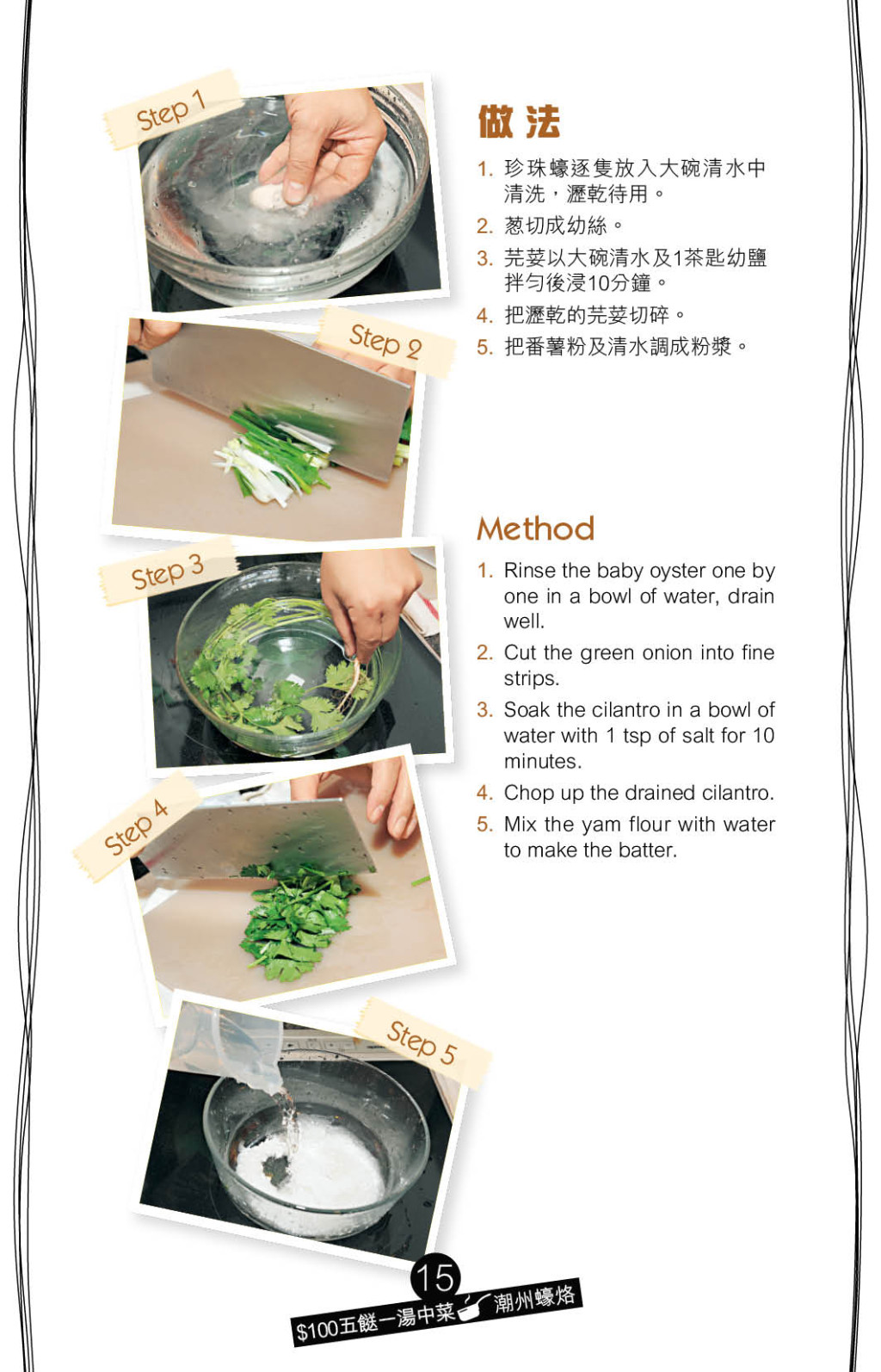 Step 1

Step 2

Step 3

Step 4

Step 5

做法

1. 珍珠蠔逐隻放入大碗清水中清洗，瀝乾待用。
2. 葱切成幼絲。
3. 芫荽以大碗清水及1茶匙幼鹽拌勻後浸10分鐘。
4. 把瀝乾的芫荽切碎。
5. 把番薯粉及清水調成粉漿。

Method

1. Rinse the baby oyster one by one in a bowl of water, drain well.
2. Cut the green onion into fine strips.
3. Soak the cilantro in a bowl of water with 1 tsp of salt for 10 minutes.
4. Chop up the drained cilantro.
5. Mix the yam flour with water to make the batter.

15

$100五餸一湯中菜 潮州蠔烙