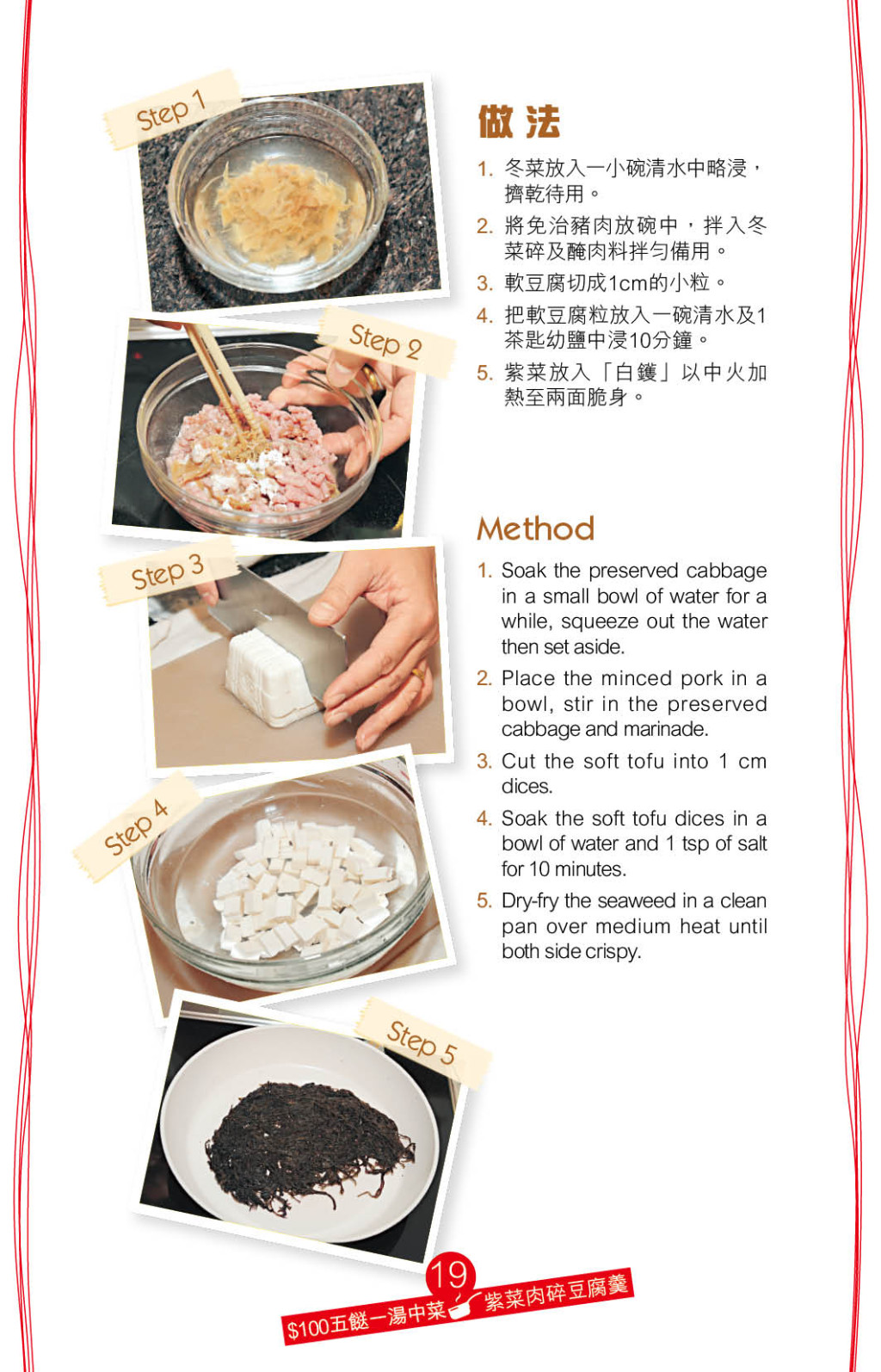 Step 1

Step 2

Step 3

Step 4

Step 5

做法

1. 冬菜放入一小碗清水中略浸，擠乾待用。
2. 將免治豬肉放碗中，拌入冬菜碎及醃肉料拌勻備用。
3. 軟豆腐切成1cm的小粒。
4. 把軟豆腐粒放入一碗清水及1茶匙幼鹽中浸10分鐘。
5. 紫菜放入「白鑊」以中火加熱至兩面脆身。

Method

1. Soak the preserved cabbage in a small bowl of water for a while, squeeze out the water then set aside.
2. Place the minced pork in a bowl, stir in the preserved cabbage and marinade.
3. Cut the soft tofu into 1 cm dices.
4. Soak the soft tofu dices in a bowl of water and 1 tsp of salt for 10 minutes.
5. Dry-fry the seaweed in a clean pan over medium heat until both side crispy.

19
$100五餸一湯中菜 紫菜肉碎豆腐羹