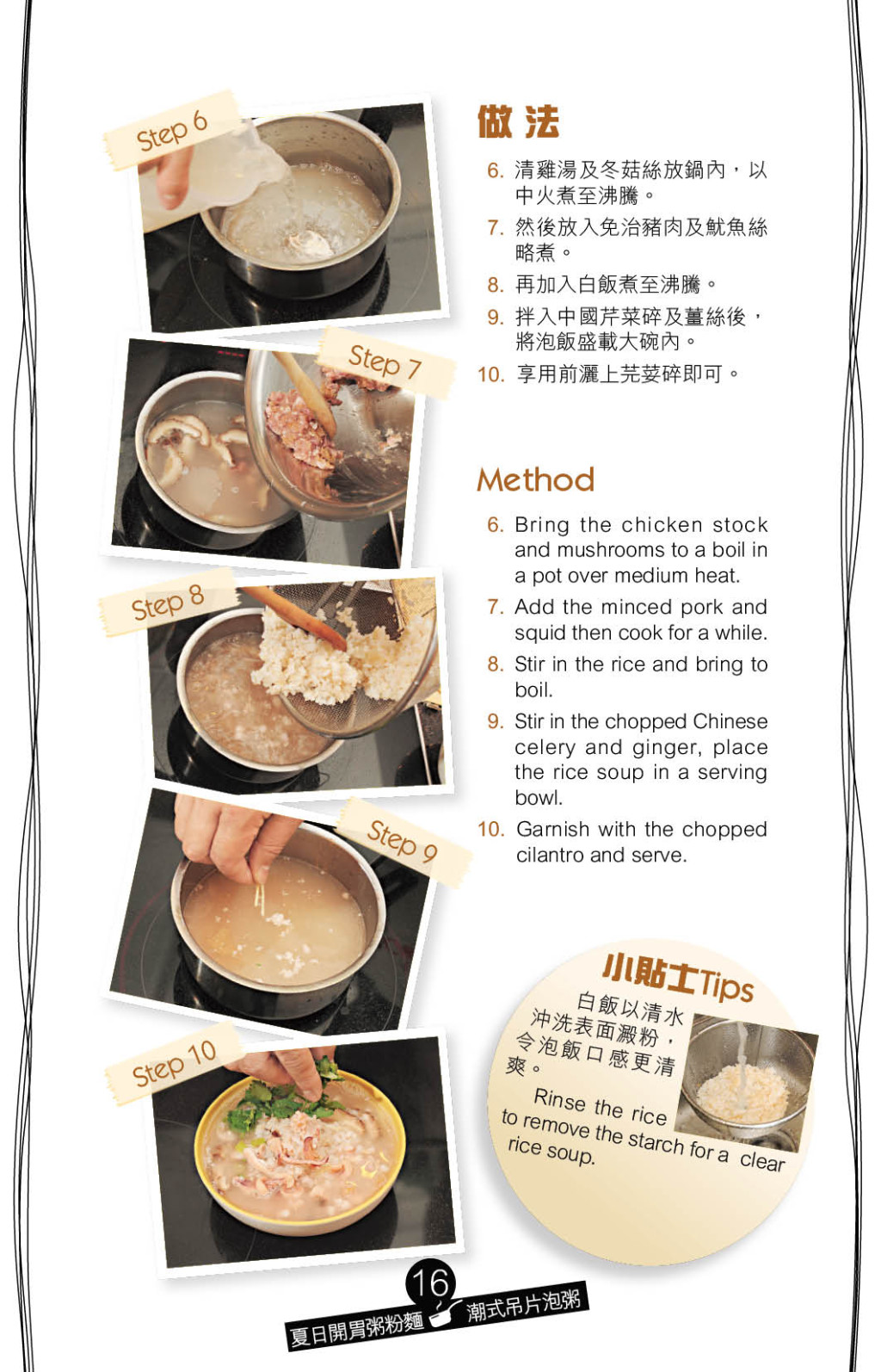 Step 6

Step 7

Step 8

Step 9

Step 10

做法

6. 清雞湯及冬菇絲放鍋內，以中火煮至沸騰。

7. 然後放入免治豬肉及魷魚絲略煮。

8. 再加入白飯煮至沸騰。

9. 拌入中國芹菜碎及薑絲後，將泡飯盛載大碗內。

10. 享用前灑上芫荽碎即可。

Method

6. Bring the chicken stock and mushrooms to a boil in a pot over medium heat.

7. Add the minced pork and squid then cook for a while.

8. Stir in the rice and bring to boil.

9. Stir in the chopped Chinese celery and ginger, place the rice soup in a serving bowl.

10. Garnish with the chopped cilantro and serve.

小貼士Tips

白飯以清水沖洗表面澱粉，令泡飯口感更清爽。

Rinse the rice to remove the starch for a clear rice soup.

16

夏日開胃粥粉麵 潮式吊片泡粥