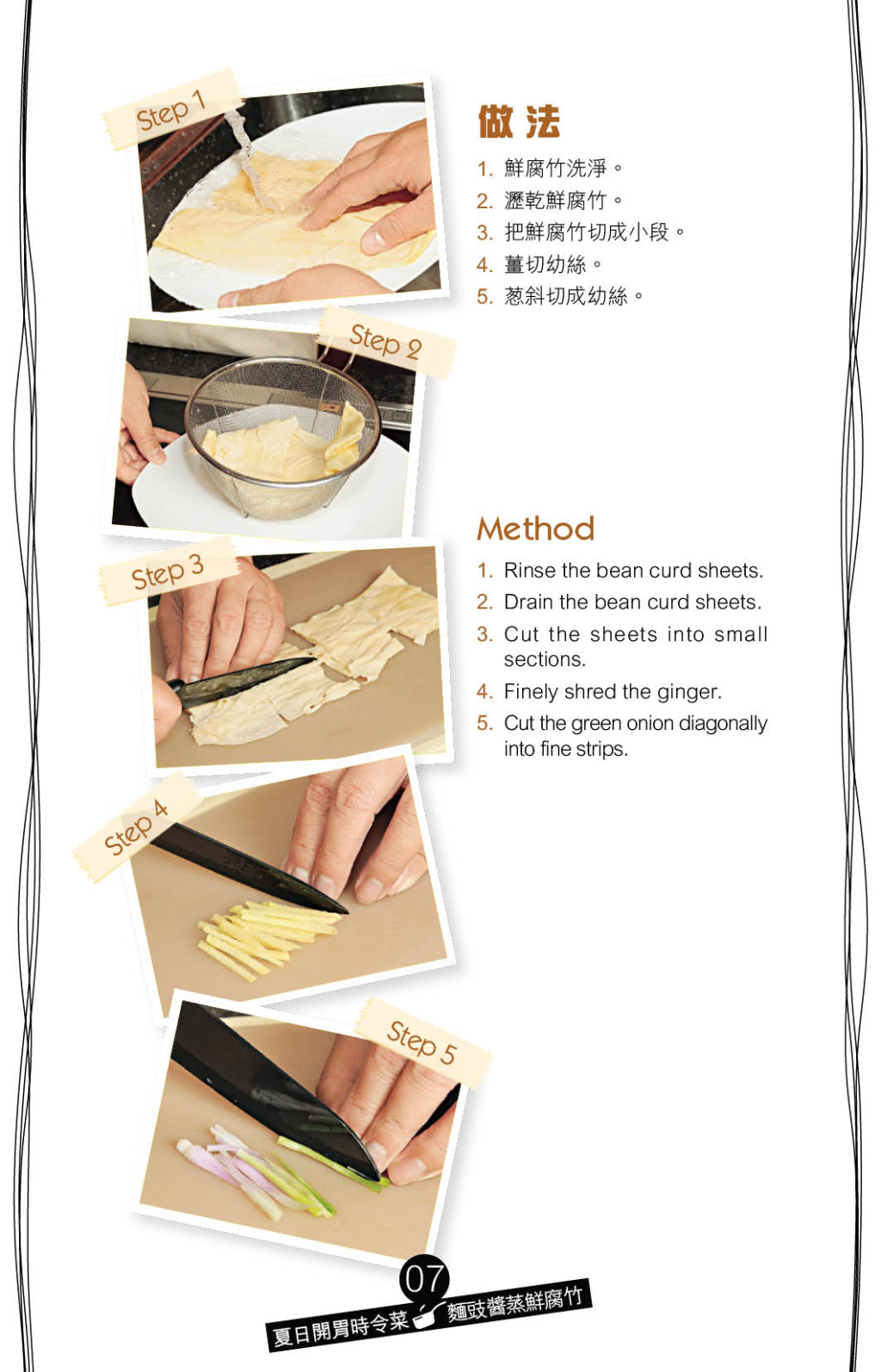 Step 1

Step 2

Step 3

Step 4

Step 5

做法

1. 鮮腐竹洗淨。
2. 瀝乾鮮腐竹。
3. 把鮮腐竹切成小段。
4. 薑切幼絲。
5. 葱斜切成幼絲。

Method

1. Rinse the bean curd sheets.
2. Drain the bean curd sheets.
3. Cut the sheets into small sections.
4. Finely shred the ginger.
5. Cut the green onion diagonally into fine strips.

07

夏日開胃時令菜 麵豉醬蒸鮮腐竹