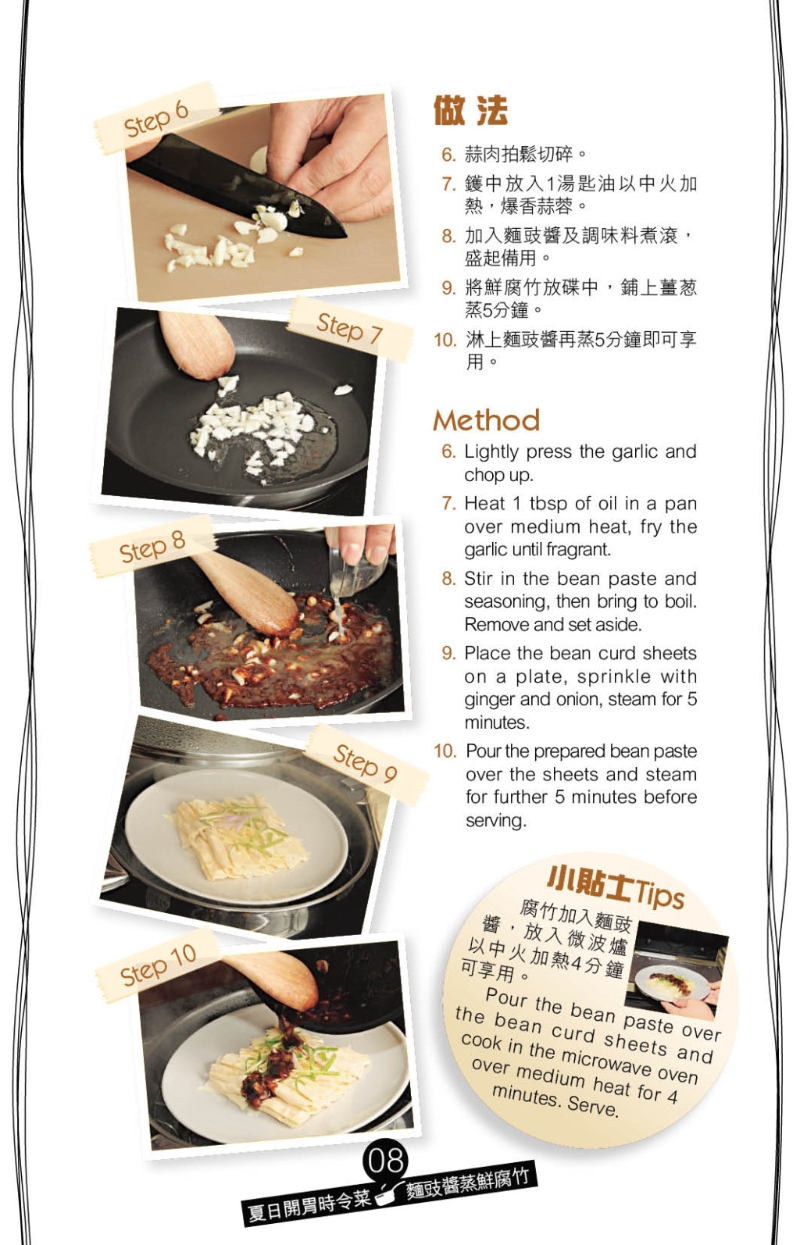 Step 6

Step 7

Step 8

Step 9

Step 10

做法

6. 蒜肉拍鬆切碎。

7. 鑊中放入1湯匙油以中火加熱，爆香蒜蓉。

8. 加入麵豉醬及調味料煮滾，盛起備用。

9. 將鮮腐竹放碟中，鋪上薑葱蒸5分鐘。

10. 淋上麵豉醬再蒸5分鐘即可享用。

Method

6. Lightly press the garlic and chop up.

7. Heat 1 tbsp of oil in a pan over medium heat, fry the garlic until fragrant.

8. Stir in the bean paste and seasoning, then bring to boil. Remove and set aside.

9. Place the bean curd sheets on a plate, sprinkle with ginger and onion, steam for 5 minutes.

10. Pour the prepared bean paste over the sheets and steam for further 5 minutes before serving.

小貼士Tips

腐竹加入麵豉醬，放入微波爐以中火加熱4分鐘可享用。

Pour the bean paste over the bean curd sheets and cook in the microwave oven over medium heat for 4 minutes. Serve.

08

夏日開胃時令菜 麵豉醬蒸鮮腐竹