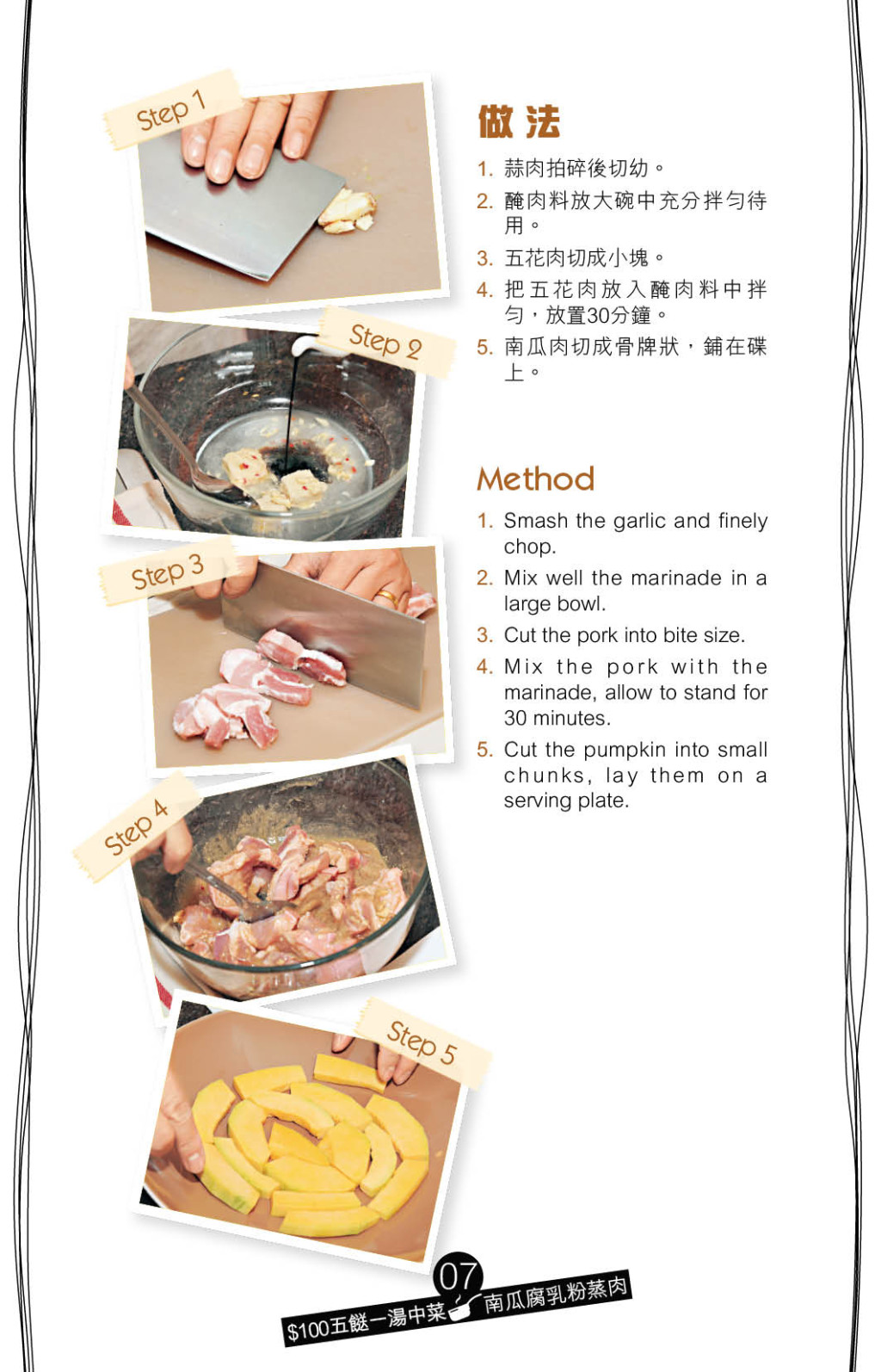 Step 1

Step 2

Step 3

Step 4

Step 5

做法

1. 蒜肉拍碎後切幼。
2. 醃肉料放大碗中充分拌勻待用。
3. 五花肉切成小塊。
4. 把五花肉放入醃肉料中拌勻，放置30分鐘。
5. 南瓜肉切成骨牌狀，鋪在碟上。

Method

1. Smash the garlic and finely chop.
2. Mix well the marinade in a large bowl.
3. Cut the pork into bite size.
4. Mix the pork with the marinade, allow to stand for 30 minutes.
5. Cut the pumpkin into small chunks, lay them on a serving plate.

07
$100五餸一湯中菜 南瓜腐乳粉蒸肉