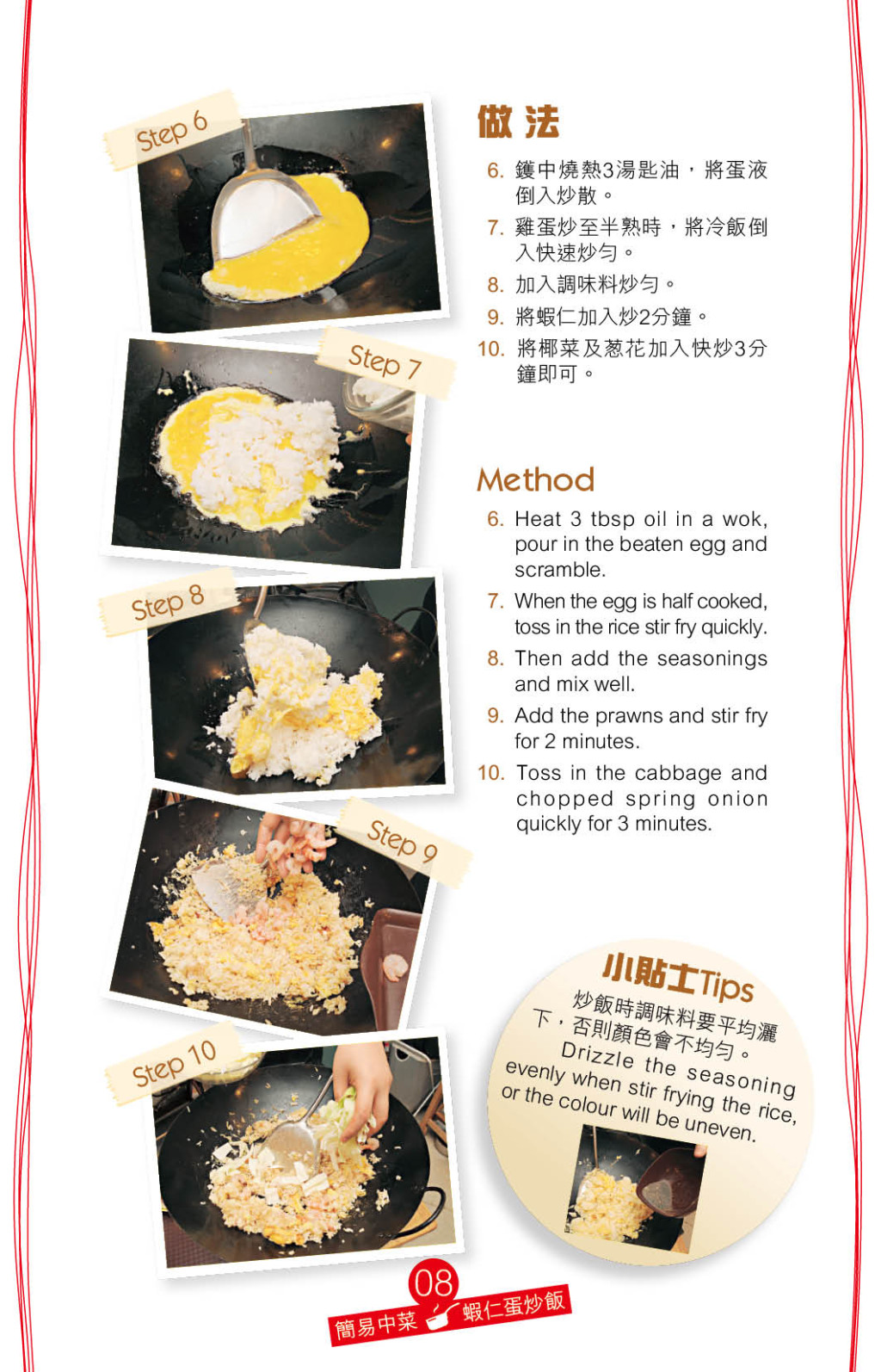 Step 6

Step 7

Step 8

Step 9

Step 10

做法

6. 鑊中燒熱3湯匙油，將蛋液倒入炒散。

7. 雞蛋炒至半熟時，將冷飯倒入快速炒勻。

8. 加入調味料炒勻。

9. 將蝦仁加入炒2分鐘。

10. 將椰菜及葱花加入快炒3分鐘即可。

Method

6. Heat 3 tbsp oil in a wok, pour in the beaten egg and scramble.

7. When the egg is half cooked, toss in the rice stir fry quickly.

8. Then add the seasonings and mix well.

9. Add the prawns and stir fry for 2 minutes.

10. Toss in the cabbage and chopped spring onion quickly for 3 minutes.

小貼士Tips

炒飯時調味料要平均灑下，否則顏色會不均勻。

Drizzle the seasoning evenly when stir frying the rice, or the colour will be uneven.

08

簡易中菜 蝦仁蛋炒飯