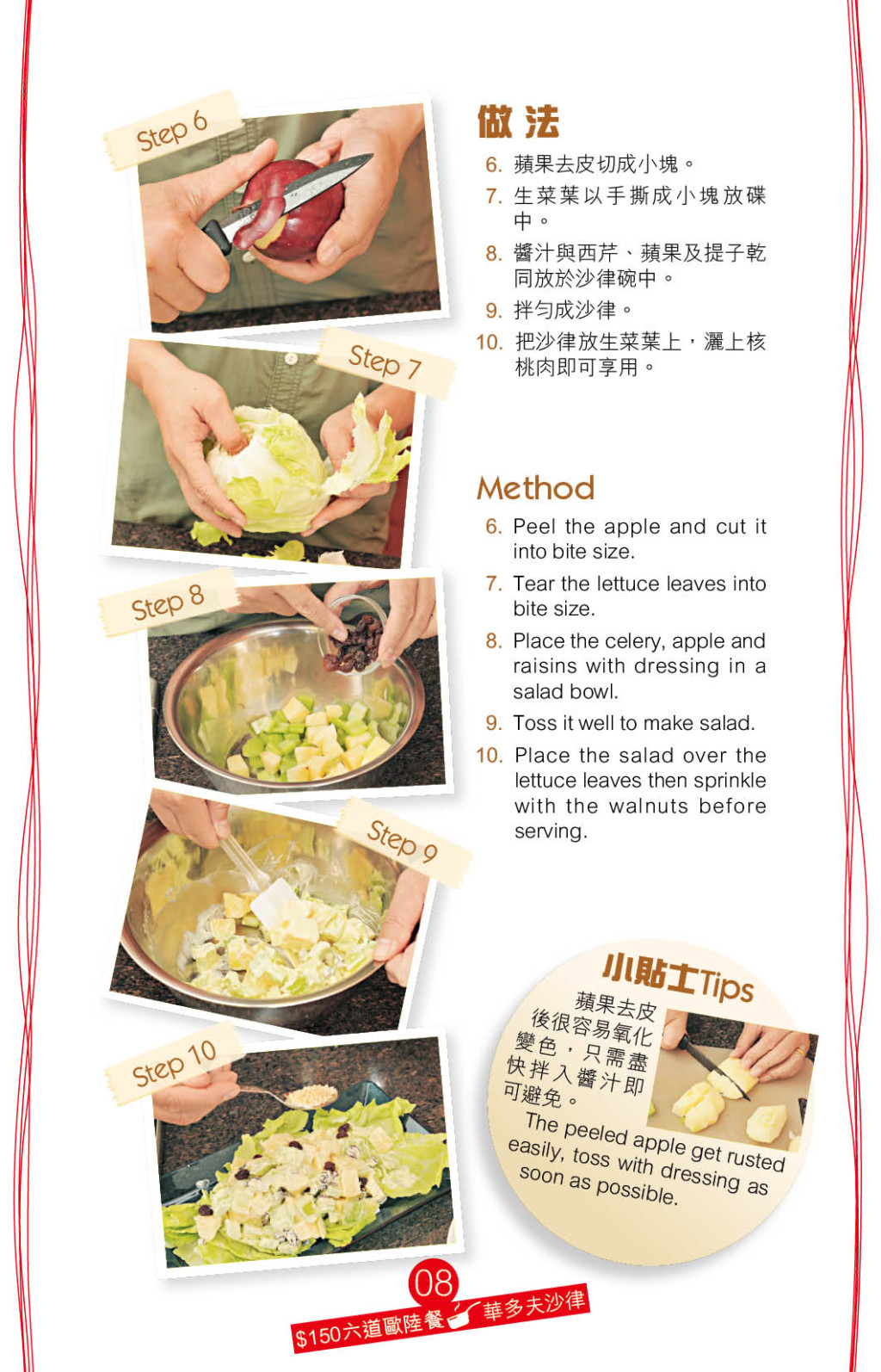 Step 6

Step 7

Step 8

Step 9

Step 10

做法

6. 蘋果去皮切成小塊。

7. 生菜葉以手撕成小塊放碟中。

8. 醬汁與西芹、蘋果及提子乾同放於沙律碗中。

9. 拌勻成沙律。

10. 把沙律放生菜葉上，灑上核桃肉即可享用。

Method

6. Peel the apple and cut it into bite size.

7. Tear the lettuce leaves into bite size.

8. Place the celery, apple and raisins with dressing in a salad bowl.

9. Toss it well to make salad.

10. Place the salad over the lettuce leaves then sprinkle with the walnuts before serving.

小貼士Tips

蘋果去皮後很容易氧化變色，只需盡快拌入醬汁即可避免。

The peeled apple get rusted easily, toss with dressing as soon as possible.

08

$150六道歐陸餐 華多夫沙律