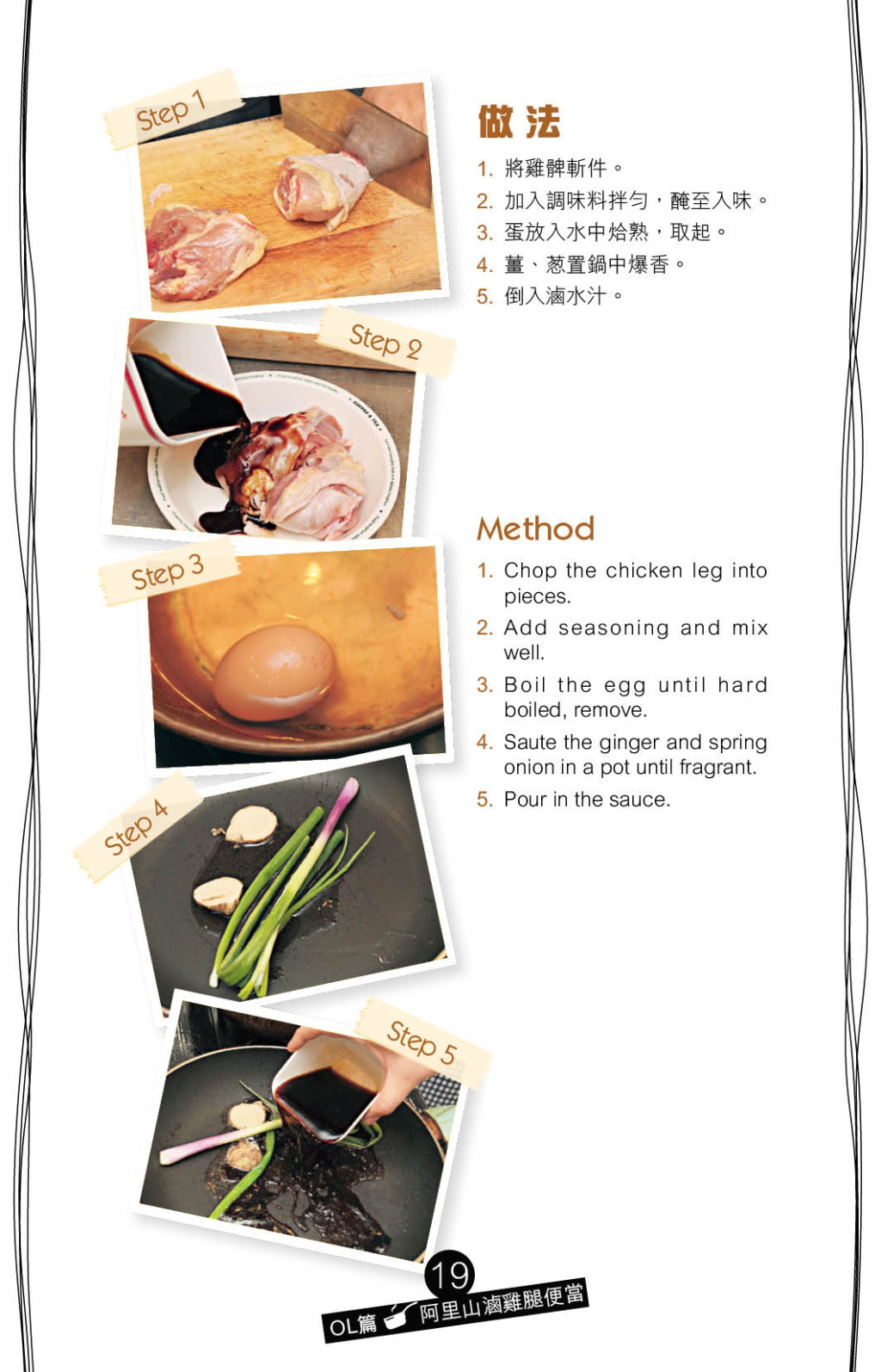 Step 1

Step 2

Step 3

Step 4

Step 5

做法

1. 將雞髀斬件。
2. 加入調味料拌勻，醃至入味。
3. 蛋放入水中烚熟，取起。
4. 薑、葱置鍋中爆香。
5. 倒入滷水汁。

Method

1. Chop the chicken leg into pieces.
2. Add seasoning and mix well.
3. Boil the egg until hard boiled, remove.
4. Saute the ginger and spring onion in a pot until fragrant.
5. Pour in the sauce.

19

OL篇 阿里山滷雞腿便當