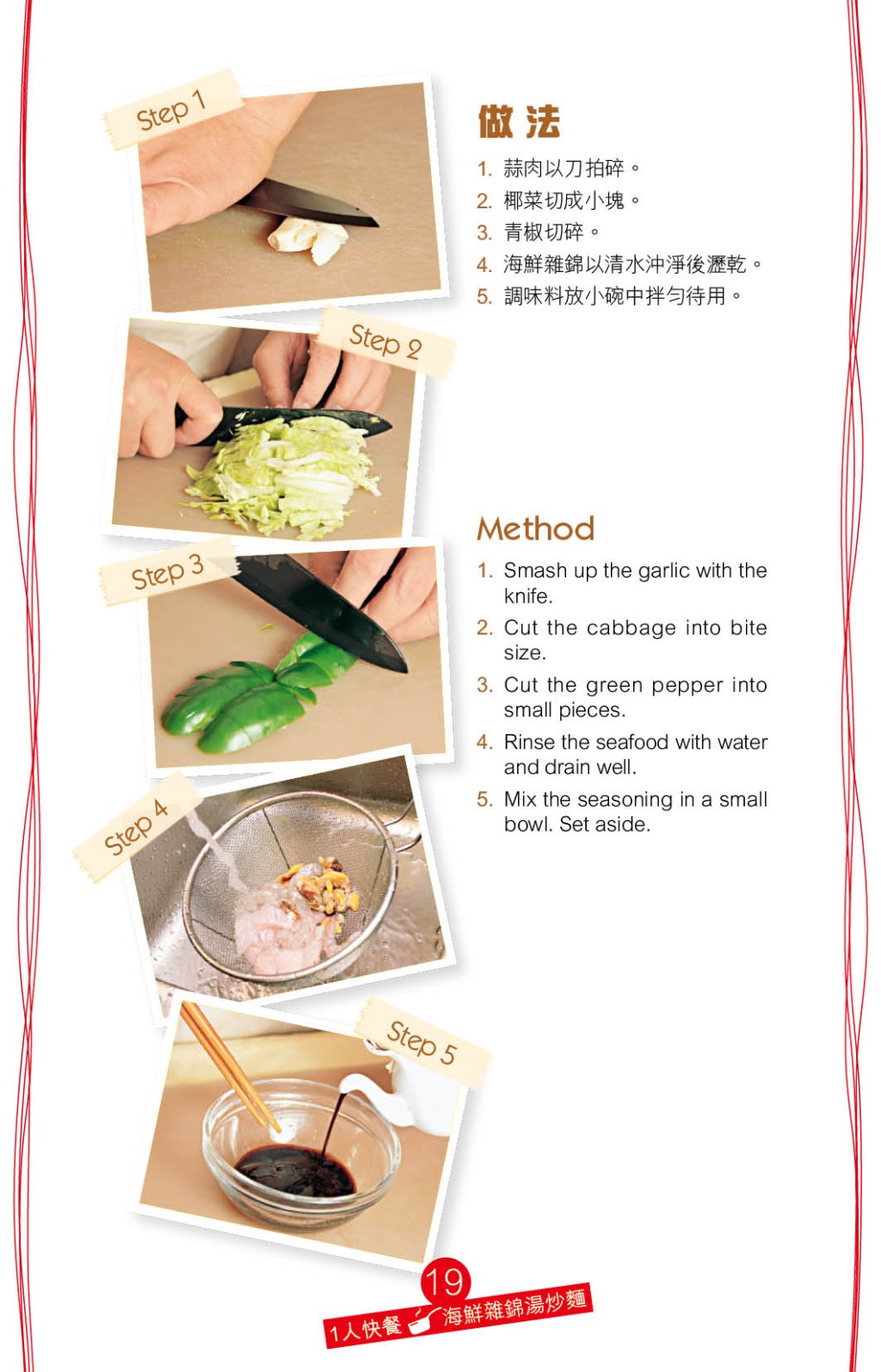 Step 1

Step 2

Step 3

Step 4

Step 5

做法

1. 蒜肉以刀拍碎。
2. 椰菜切成小塊。
3. 青椒切碎。
4. 海鮮雜錦以清水沖淨後瀝乾。
5. 調味料放小碗中拌勻待用。

Method

1. Smash up the garlic with the knife.
2. Cut the cabbage into bite size.
3. Cut the green pepper into small pieces.
4. Rinse the seafood with water and drain well.
5. Mix the seasoning in a small bowl. Set aside.

19

1人快餐 海鮮雜錦湯炒麵