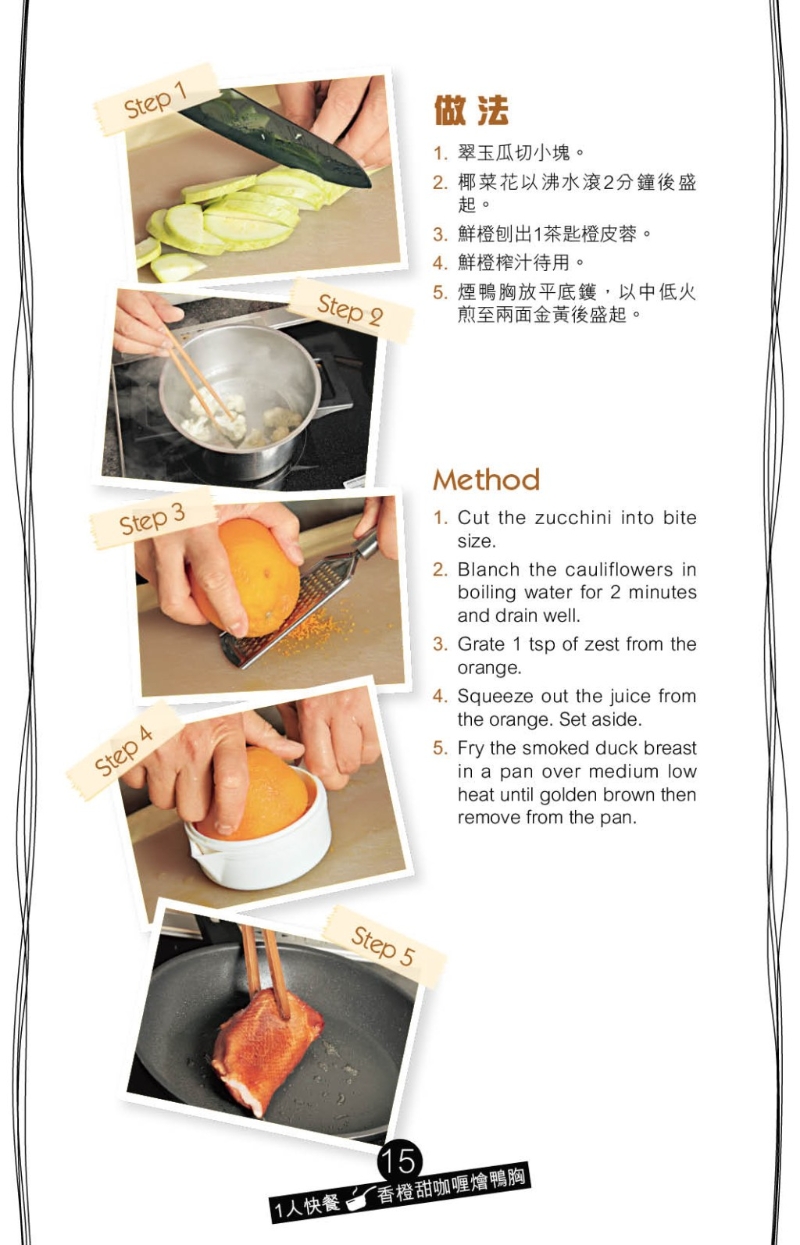 Step 1

Step 2

Step 3

Step 4

Step 5

做法

1. 翠玉瓜切小塊。
2. 椰菜花以沸水滾2分鐘後盛起。
3. 鮮橙刨出1茶匙橙皮蓉。
4. 鮮橙榨汁待用。
5. 煙鴨胸放平底鑊，以中低火煎至兩面金黃後盛起。

Method

1. Cut the zucchini into bite size.
2. Blanch the cauliflowers in boiling water for 2 minutes and drain well.
3. Grate 1 tsp of zest from the orange.
4. Squeeze out the juice from the orange. Set aside.
5. Fry the smoked duck breast in a pan over medium low heat until golden brown then remove from the pan.

15
1人快餐 香橙甜咖喱燴鴨胸