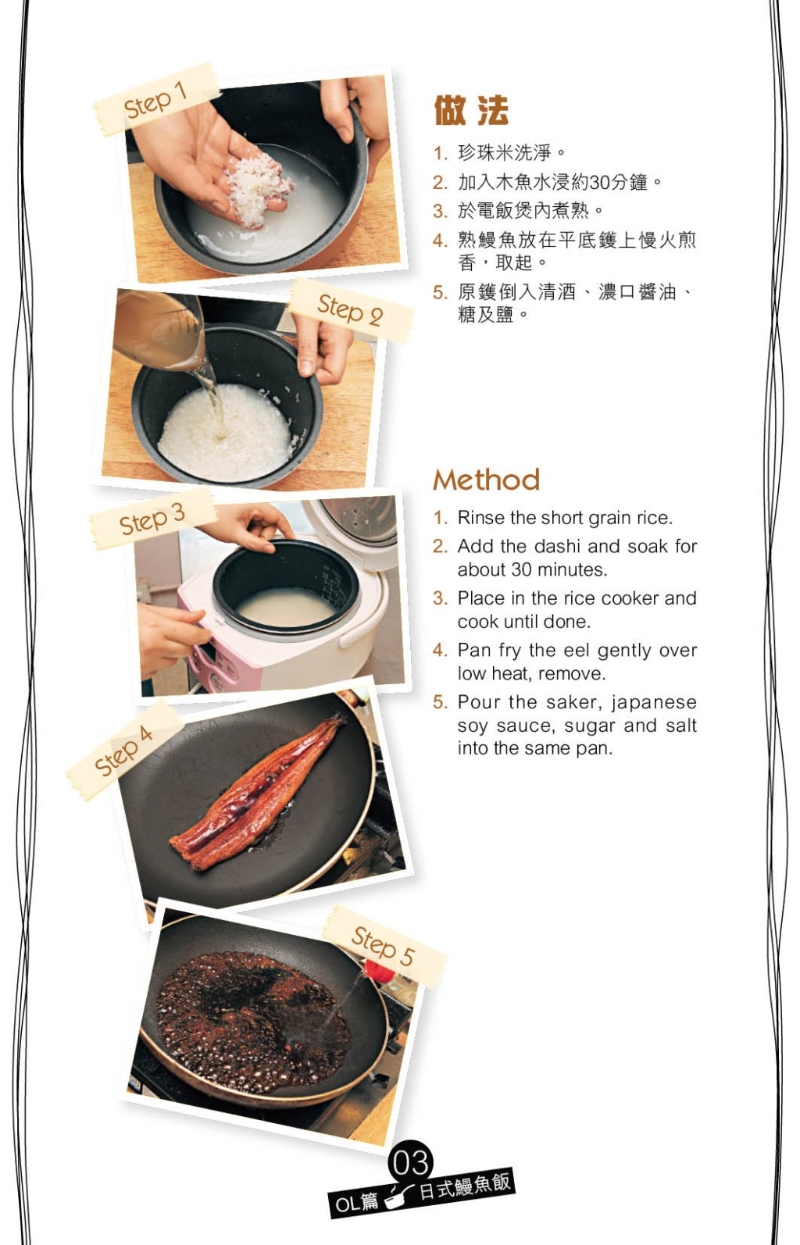 Step 1

Step 2

Step 3

Step 4

Step 5

做法

1. 珍珠米洗淨。
2. 加入木魚水浸約30分鐘。
3. 於電飯煲內煮熟。
4. 熟鰻魚放在平底鑊上慢火煎香，取起。
5. 原鑊倒入清酒、濃口醬油、糖及鹽。

Method

1. Rinse the short grain rice.
2. Add the dashi and soak for about 30 minutes.
3. Place in the rice cooker and cook until done.
4. Pan fry the eel gently over low heat, remove.
5. Pour the saker, japanese soy sauce, sugar and salt into the same pan.

03
OL篇 日式鰻魚飯