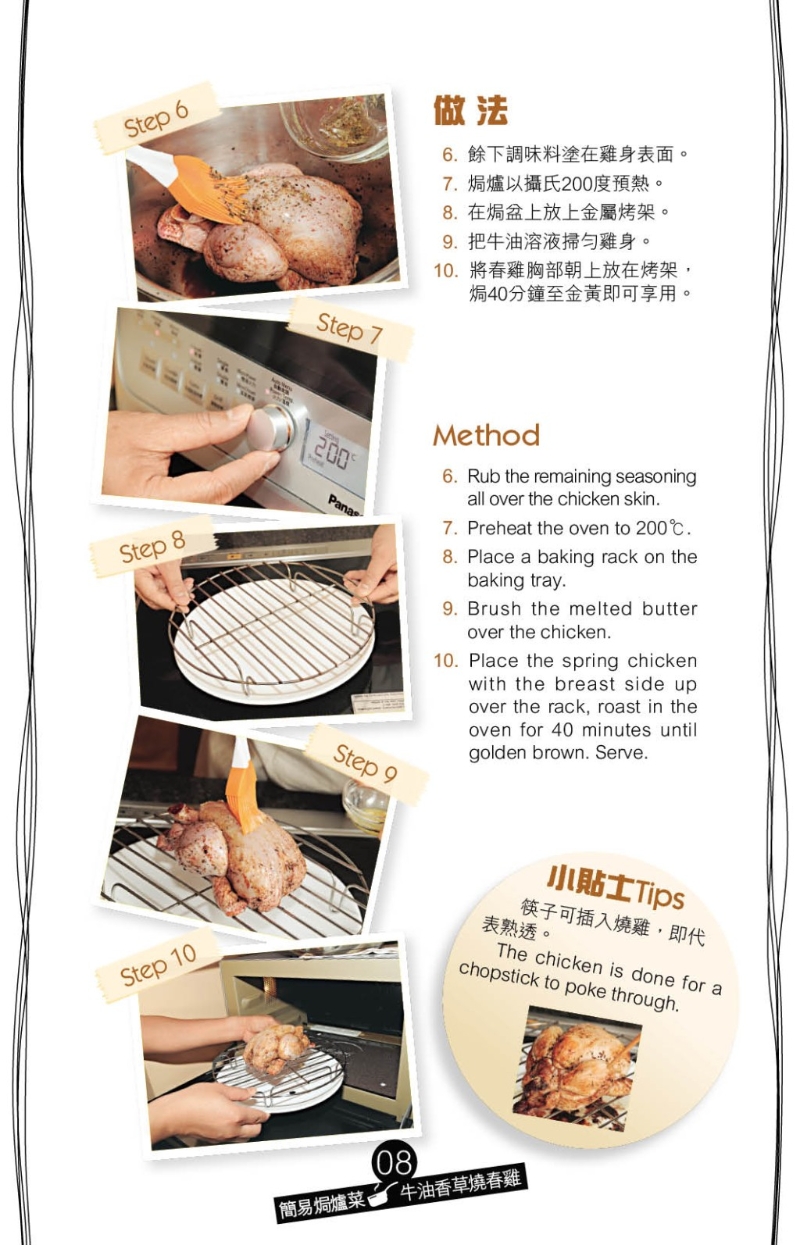 Step 6

Step 7

200℃

Panas

Step 8

Step 9

Step 10

做法

6. 餘下調味料塗在雞身表面。
7. 焗爐以攝氏200度預熱。
8. 在焗盆上放上金屬烤架。
9. 把牛油溶液掃勻雞身。
10. 將春雞胸部朝上放在烤架，焗40分鐘至金黃即可享用。

Method

6. Rub the remaining seasoning all over the chicken skin.
7. Preheat the oven to 200℃.
8. Place a baking rack on the baking tray.
9. Brush the melted butter over the chicken.
10. Place the spring chicken with the breast side up over the rack, roast in the oven for 40 minutes until golden brown. Serve.

小貼士Tips

筷子可插入燒雞，即代表熟透。

The chicken is done for a chopstick to poke through.

08
簡易焗爐菜 牛油香草燒春雞