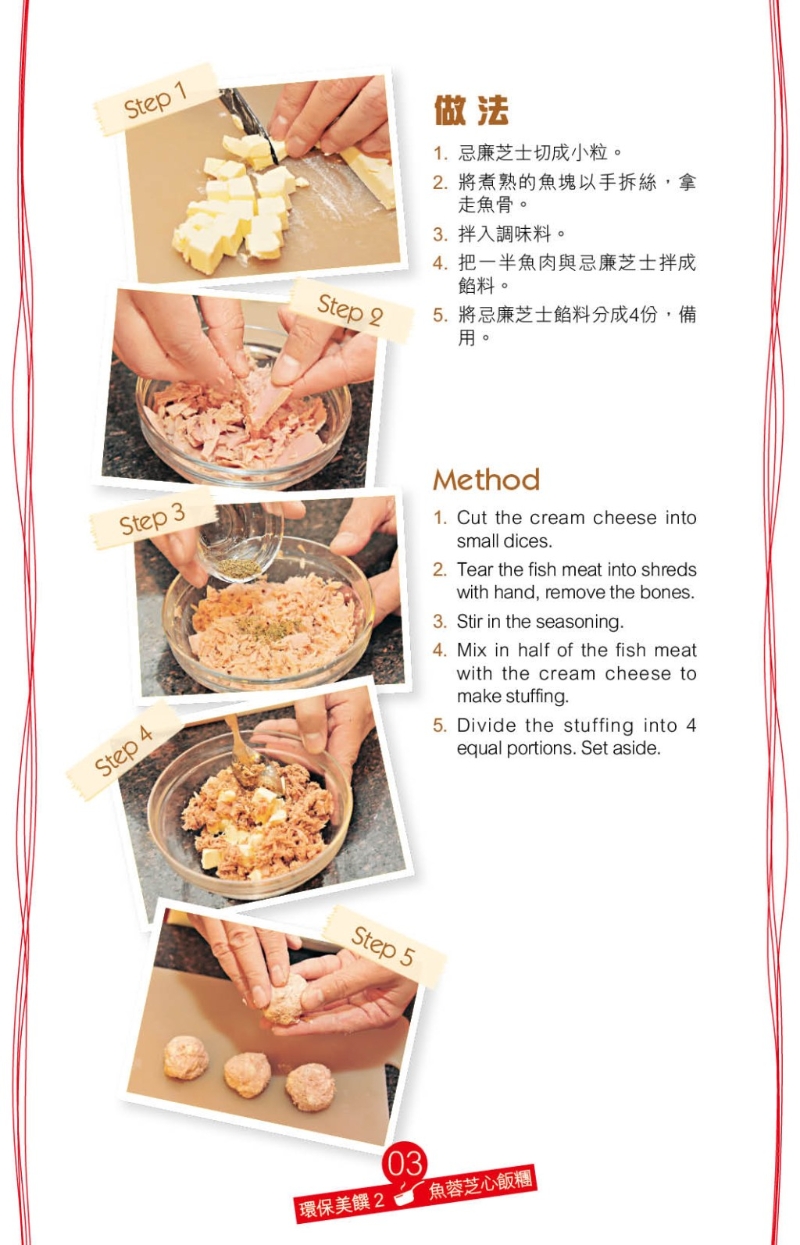 Step 1

Step 2

Step 3

Step 4

Step 5

做法

1. 忌廉芝士切成小粒。

2. 將煮熟的魚塊以手拆絲，拿走魚骨。

3. 拌入調味料。

4. 把一半魚肉與忌廉芝士拌成餡料。

5. 將忌廉芝士餡料分成4份，備用。

Method

1. Cut the cream cheese into small dices.

2. Tear the fish meat into shreds with hand, remove the bones.

3. Stir in the seasoning.

4. Mix in half of the fish meat with the cream cheese to make stuffing.

5. Divide the stuffing into 4 equal portions. Set aside.

03

環保美饌 2 魚蓉芝心飯糰