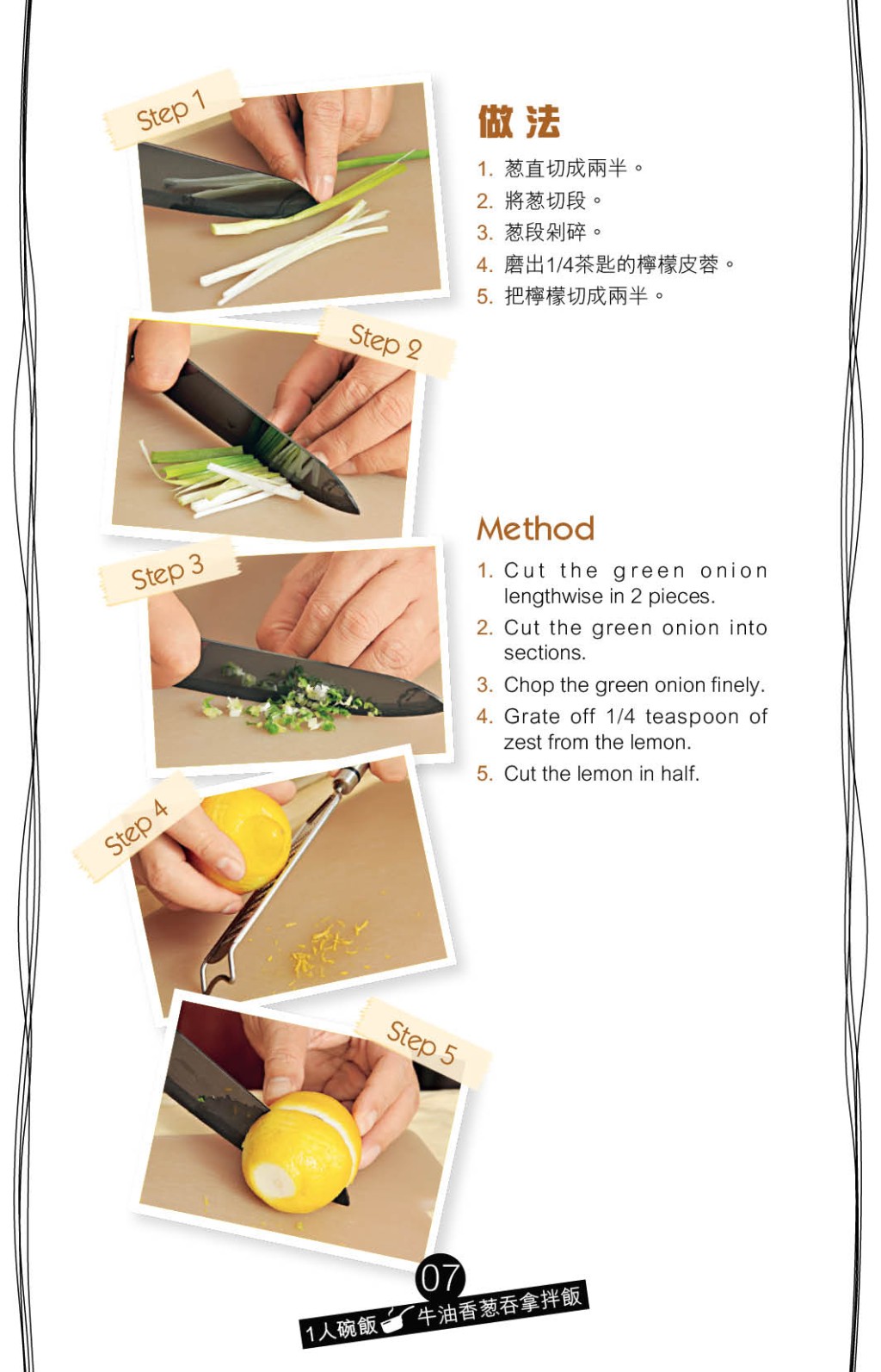 Step 1

Step 2

Step 3

Step 4

Step 5

做法

1. 葱直切成兩半。
2. 將葱切段。
3. 葱段剁碎。
4. 磨出1/4茶匙的檸檬皮蓉。
5. 把檸檬切成兩半。

Method

1. Cut the green onion lengthwise in 2 pieces.
2. Cut the green onion into sections.
3. Chop the green onion finely.
4. Grate off 1/4 teaspoon of zest from the lemon.
5. Cut the lemon in half.

07

1人碗飯 牛油香葱吞拿拌飯