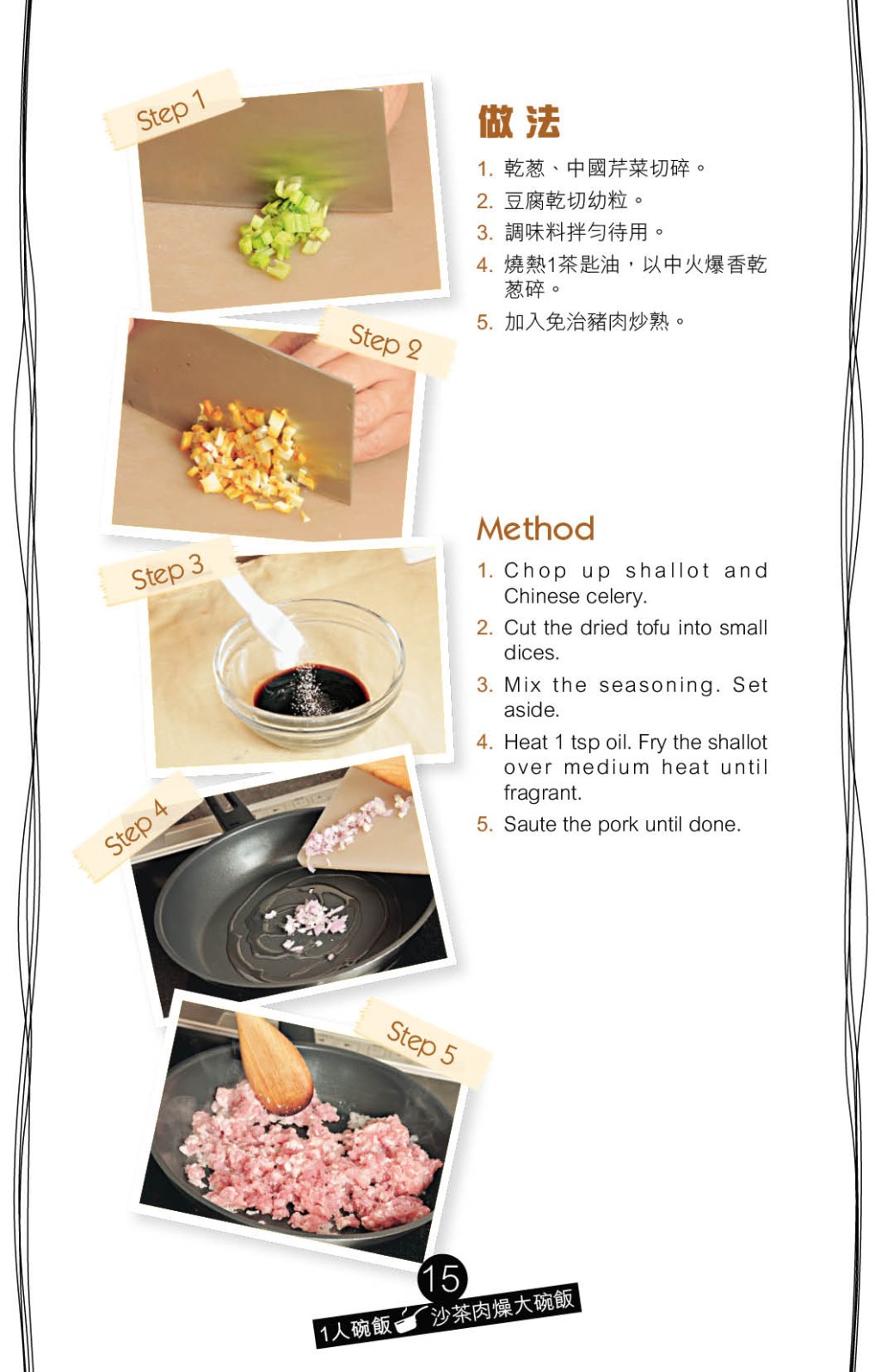 Step 1

Step 2

Step 3

Step 4

Step 5

做法

1. 乾葱、中國芹菜切碎。
2. 豆腐乾切幼粒。
3. 調味料拌勻待用。
4. 燒熱1茶匙油，以中火爆香乾葱碎。
5. 加入免治豬肉炒熟。

Method

1. Chop up shallot and Chinese celery.
2. Cut the dried tofu into small dices.
3. Mix the seasoning. Set aside.
4. Heat 1 tsp oil. Fry the shallot over medium heat until fragrant.
5. Saute the pork until done.

15

1人碗飯 沙茶肉燥大碗飯