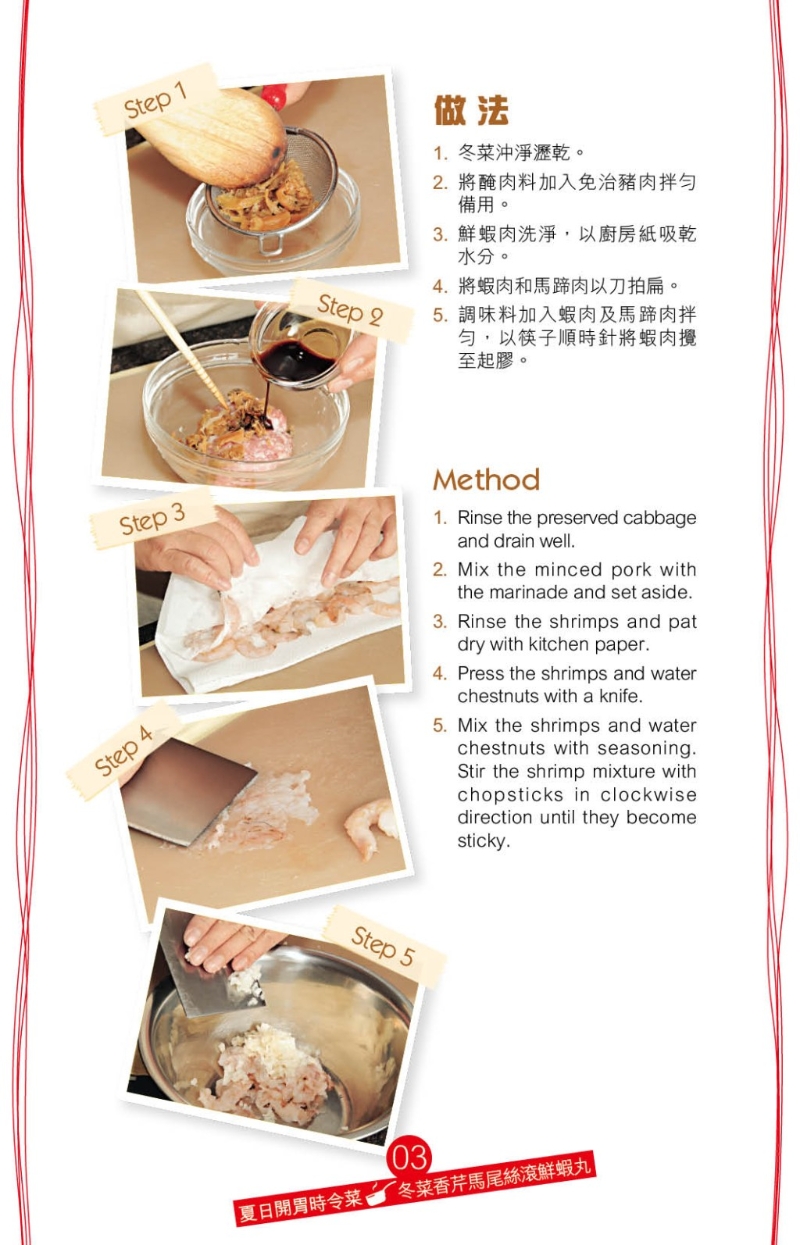 Step 1

Step 2

Step 3

Step 4

Step 5

做法

1. 冬菜沖淨瀝乾。
2. 將醃肉料加入免治豬肉拌勻備用。
3. 鮮蝦肉洗淨，以廚房紙吸乾水分。
4. 將蝦肉和馬蹄肉以刀拍扁。
5. 調味料加入蝦肉及馬蹄肉拌勻，以筷子順時針將蝦肉攪至起膠。

Method

1. Rinse the preserved cabbage and drain well.
2. Mix the minced pork with the marinade and set aside.
3. Rinse the shrimps and pat dry with kitchen paper.
4. Press the shrimps and water chestnuts with a knife.
5. Mix the shrimps and water chestnuts with seasoning. Stir the shrimp mixture with chopsticks in clockwise direction until they become sticky.

03
夏日開胃時令菜 冬菜香芹馬尾絲滾鮮蝦丸