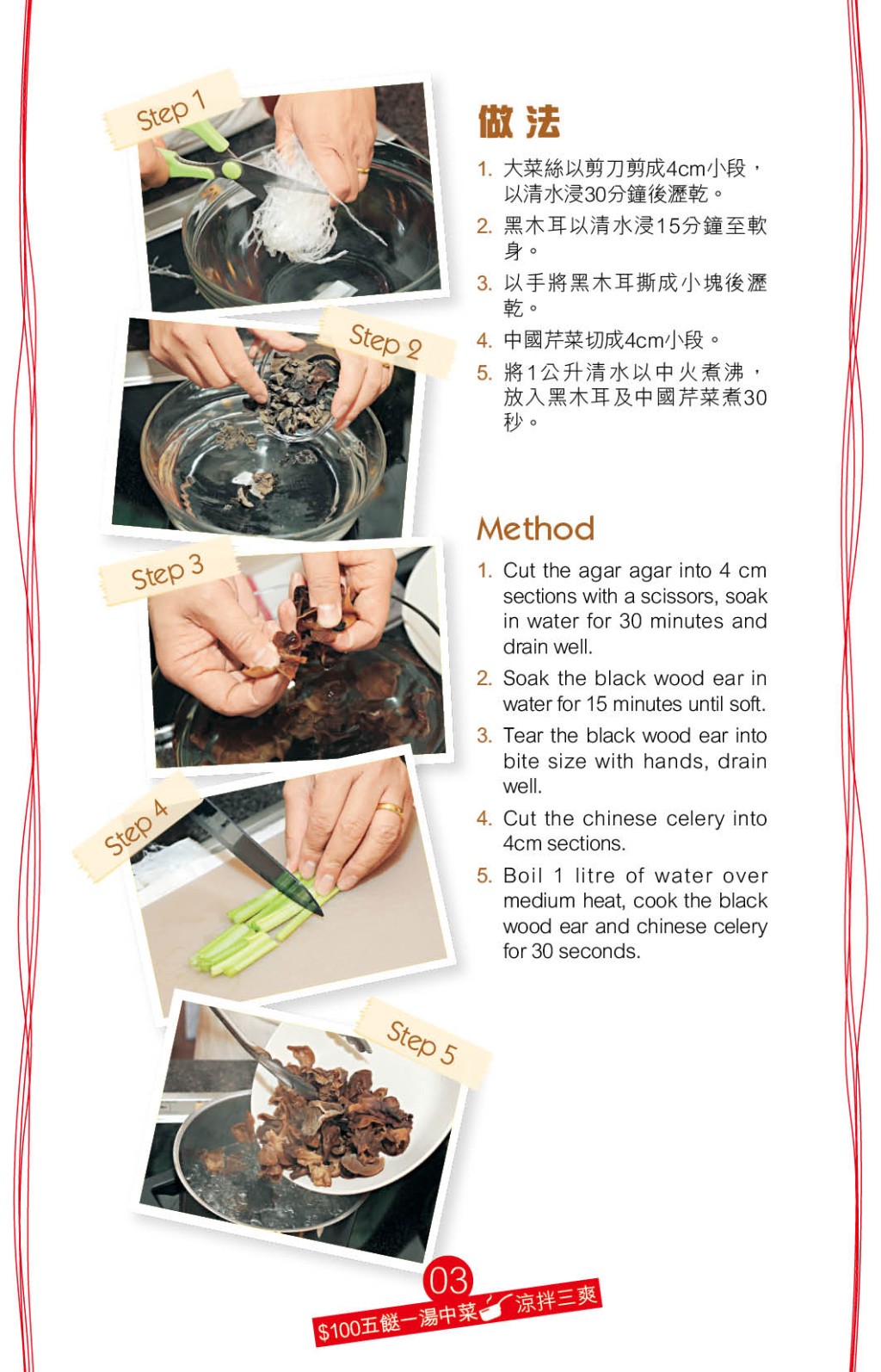 Step 1

Step 2

Step 3

Step 4

Step 5

做法

1. 大菜絲以剪刀剪成4cm小段，以清水浸30分鐘後瀝乾。
2. 黑木耳以清水浸15分鐘至軟身。
3. 以手將黑木耳撕成小塊後瀝乾。
4. 中國芹菜切成4cm小段。
5. 將1公升清水以中火煮沸，放入黑木耳及中國芹菜煮30秒。

Method

1. Cut the agar agar into 4 cm sections with a scissors, soak in water for 30 minutes and drain well.
2. Soak the black wood ear in water for 15 minutes until soft.
3. Tear the black wood ear into bite size with hands, drain well.
4. Cut the chinese celery into 4cm sections.
5. Boil 1 litre of water over medium heat, cook the black wood ear and chinese celery for 30 seconds.

03
$100五餸一湯中菜 涼拌三爽