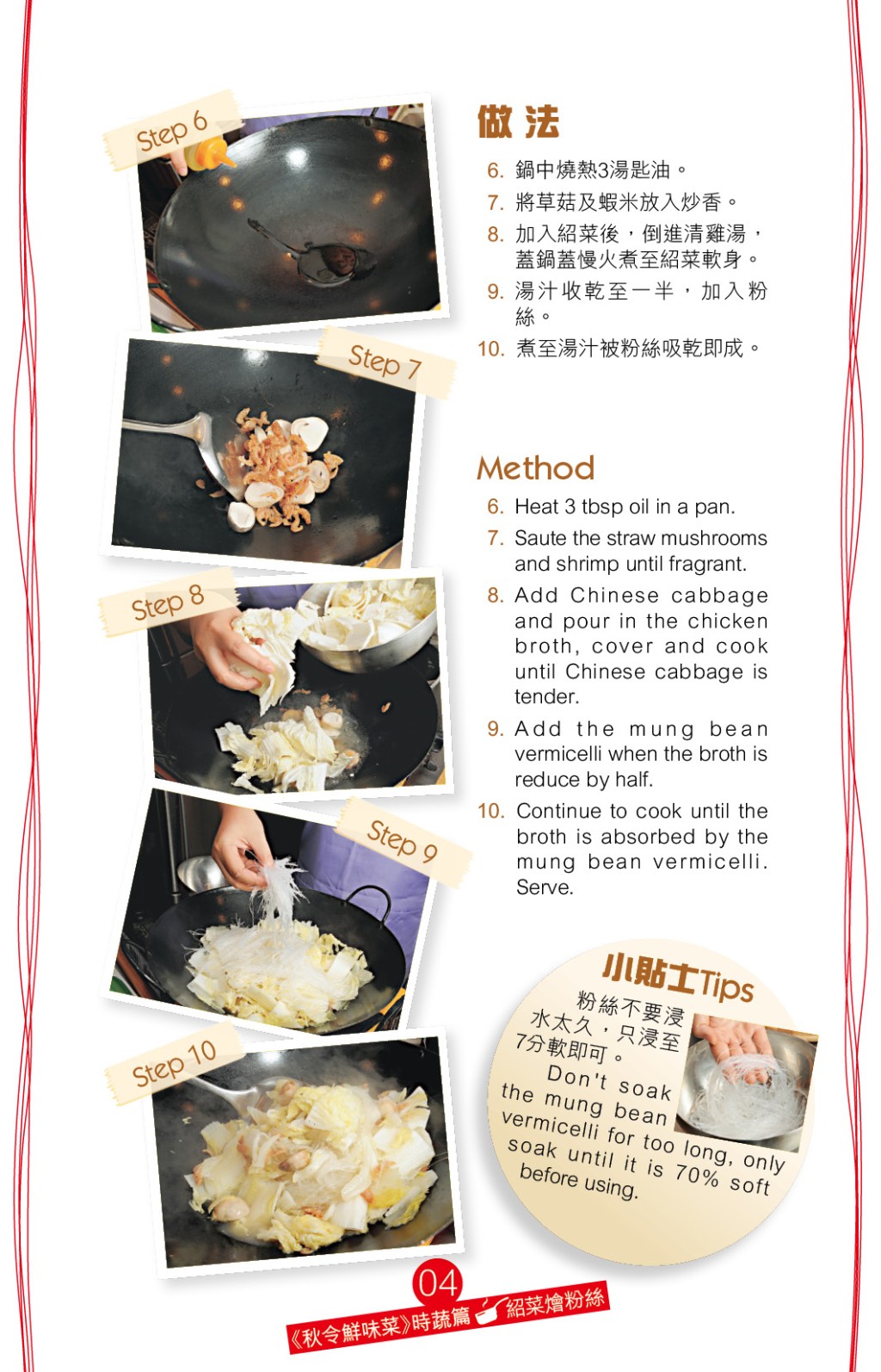 Step 6

Step 7

Step 8

Step 9

Step 10

做法

6. 鍋中燒熱3湯匙油。
7. 將草菇及蝦米放入炒香。
8. 加入紹菜後，倒進清雞湯，蓋鍋蓋慢火煮至紹菜軟身。
9. 湯汁收乾至一半，加入粉絲。
10. 煮至湯汁被粉絲吸乾即成。

Method

6. Heat 3 tbsp oil in a pan.
7. Saute the straw mushrooms and shrimp until fragrant.
8. Add Chinese cabbage and pour in the chicken broth, cover and cook until Chinese cabbage is tender.
9. Add the mung bean vermicelli when the broth is reduce by half.
10. Continue to cook until the broth is absorbed by the mung bean vermicelli. Serve.

小貼士Tips

粉絲不要浸水太久，只浸至7分軟即可。

Don't soak the mung bean vermicelli for too long, only soak until it is 70% soft before using.

04

《秋令鮮味菜》時蔬篇 紹菜燴粉絲