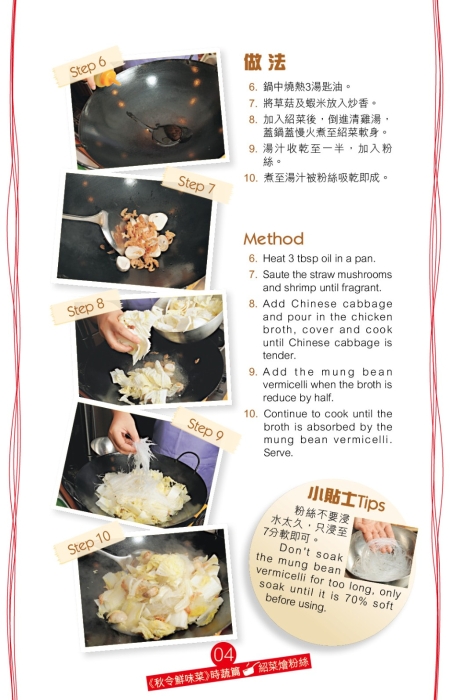 Step 6

Step 7

Step 8

Step 9

Step 10

做法

6. 鍋中燒熱3湯匙油。
7. 將草菇及蝦米放入炒香。
8. 加入紹菜後，倒進清雞湯，蓋鍋蓋慢火煮至紹菜軟身。
9. 湯汁收乾至一半，加入粉絲。
10. 煮至湯汁被粉絲吸乾即成。

Method

6. Heat 3 tbsp oil in a pan.
7. Saute the straw mushrooms and shrimp until fragrant.
8. Add Chinese cabbage and pour in the chicken broth, cover and cook until Chinese cabbage is tender.
9. Add the mung bean vermicelli when the broth is reduce by half.
10. Continue to cook until the broth is absorbed by the mung bean vermicelli. Serve.

小貼士Tips

粉絲不要浸水太久，只浸至7分軟即可。

Don't soak the mung bean vermicelli for too long, only soak until it is 70% soft before using.

04

《秋令鮮味菜》時蔬篇 紹菜燴粉絲